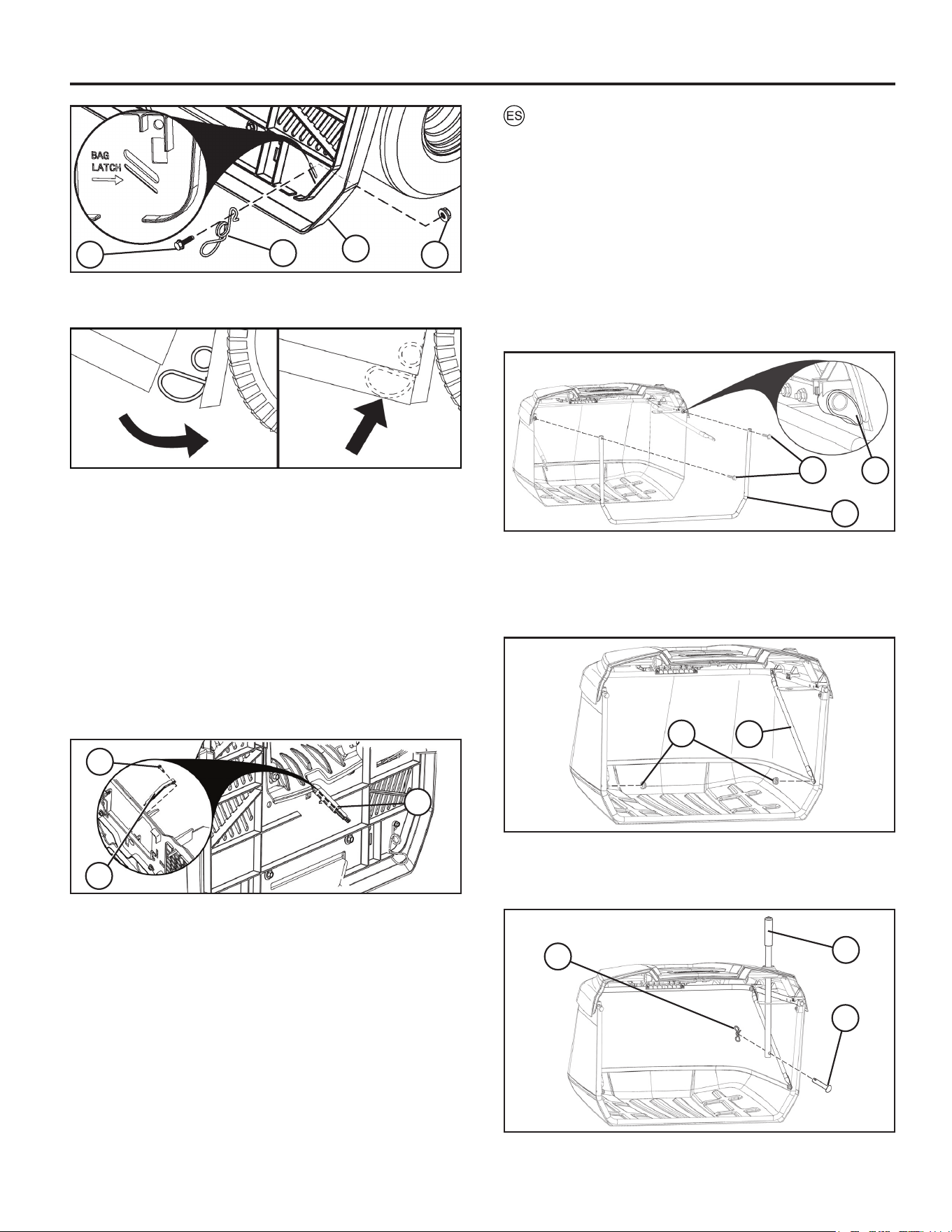 BAG LATCH

ES