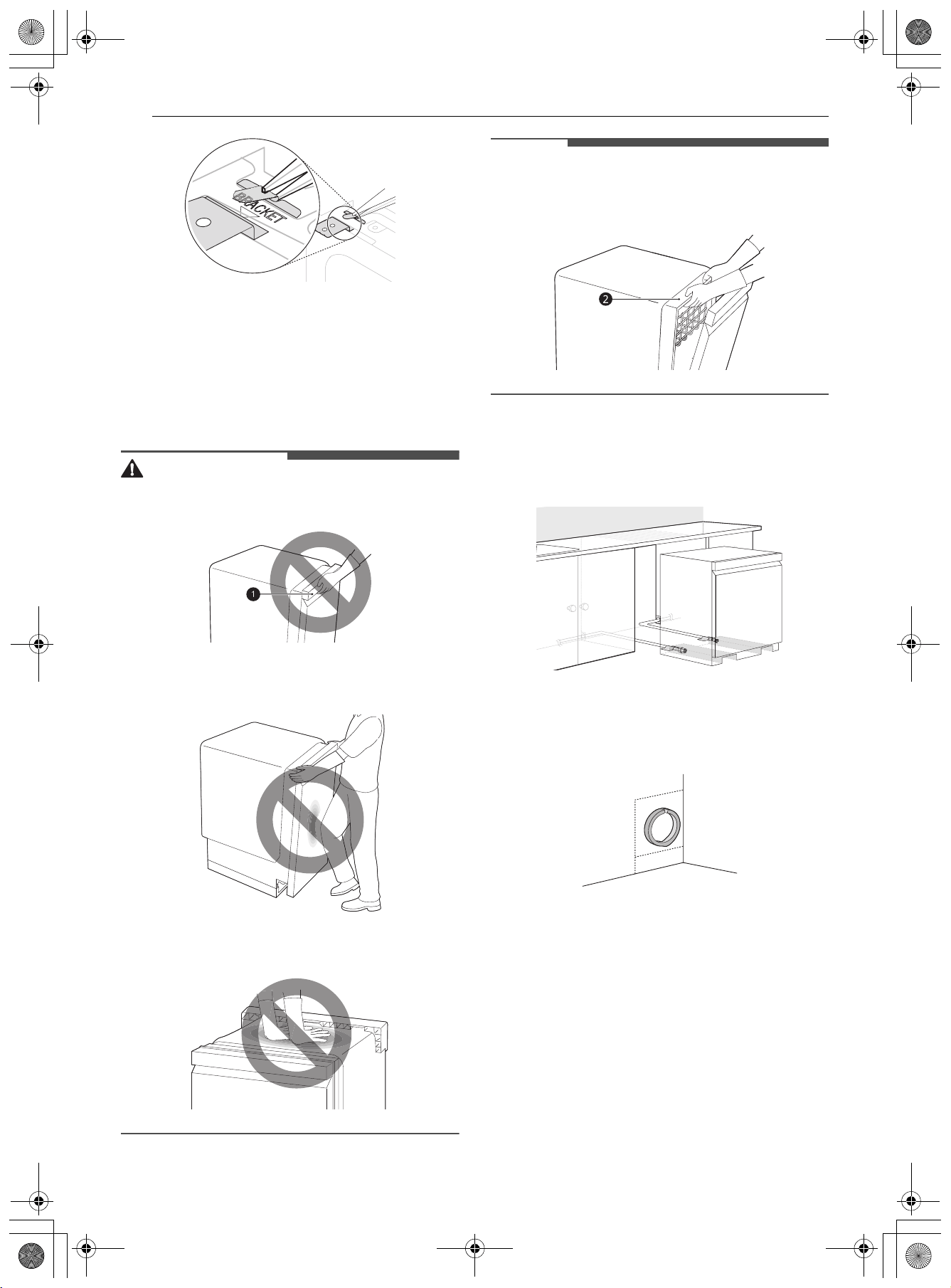 BRACKET

1

2