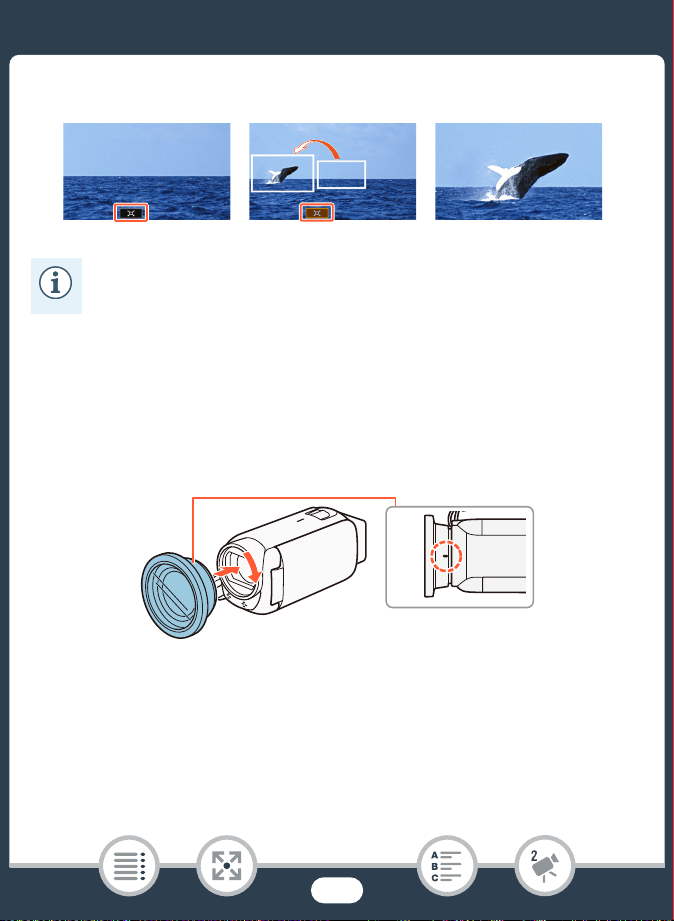 A
B
C
2