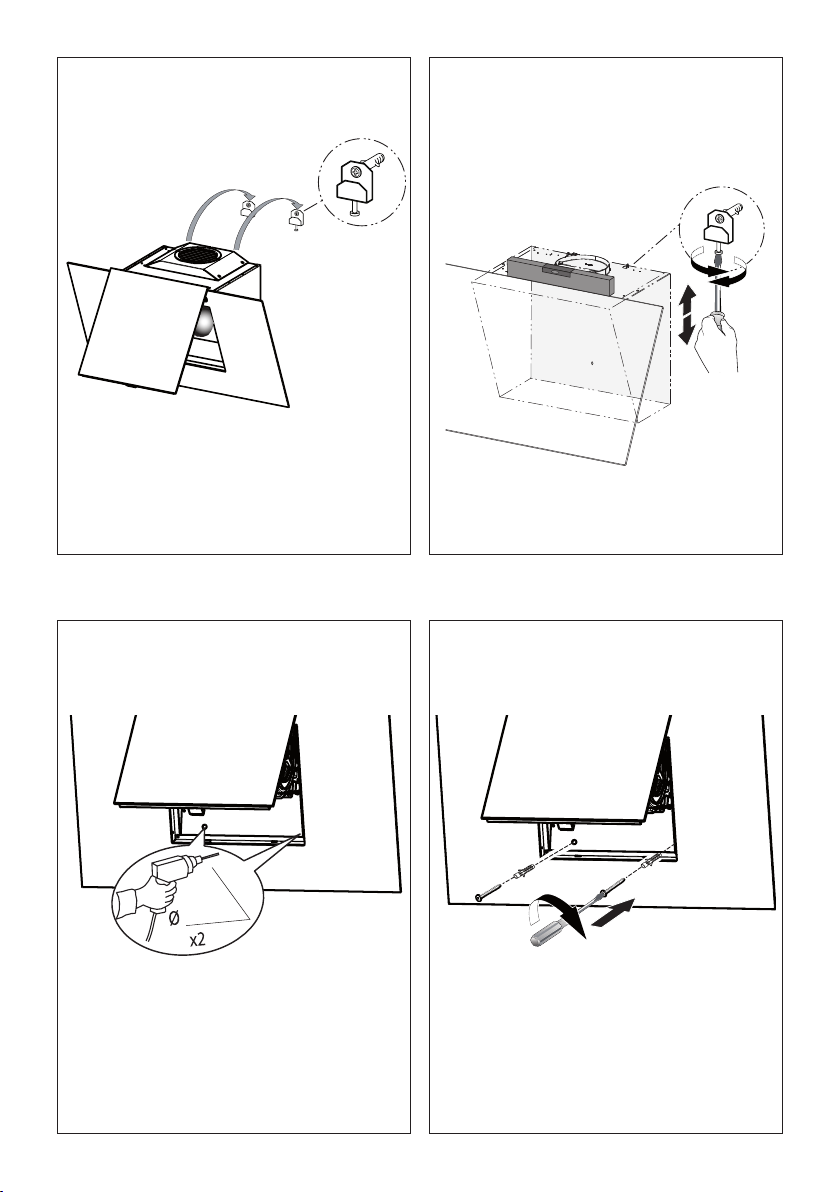 Ø
x2