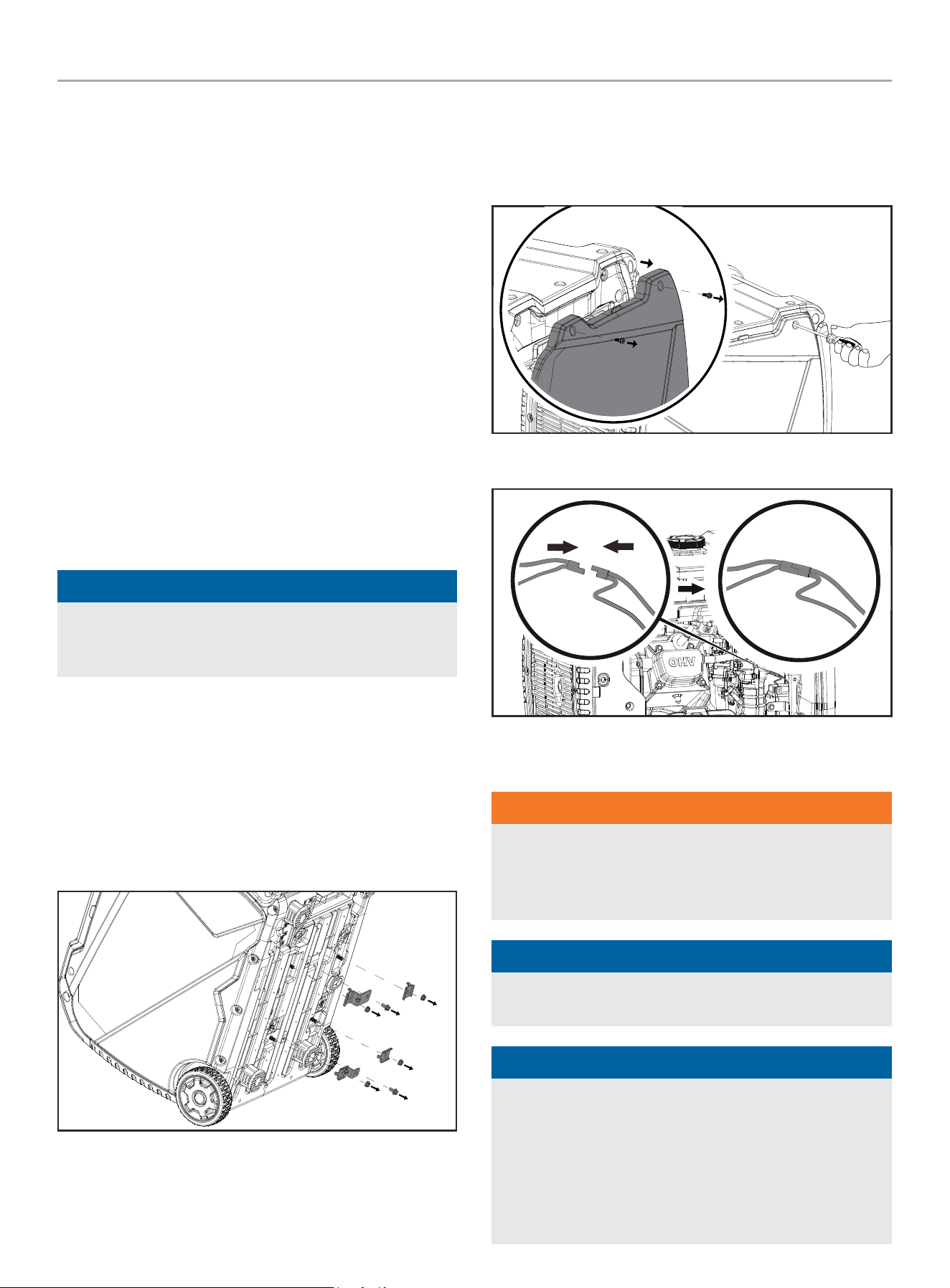 OHV