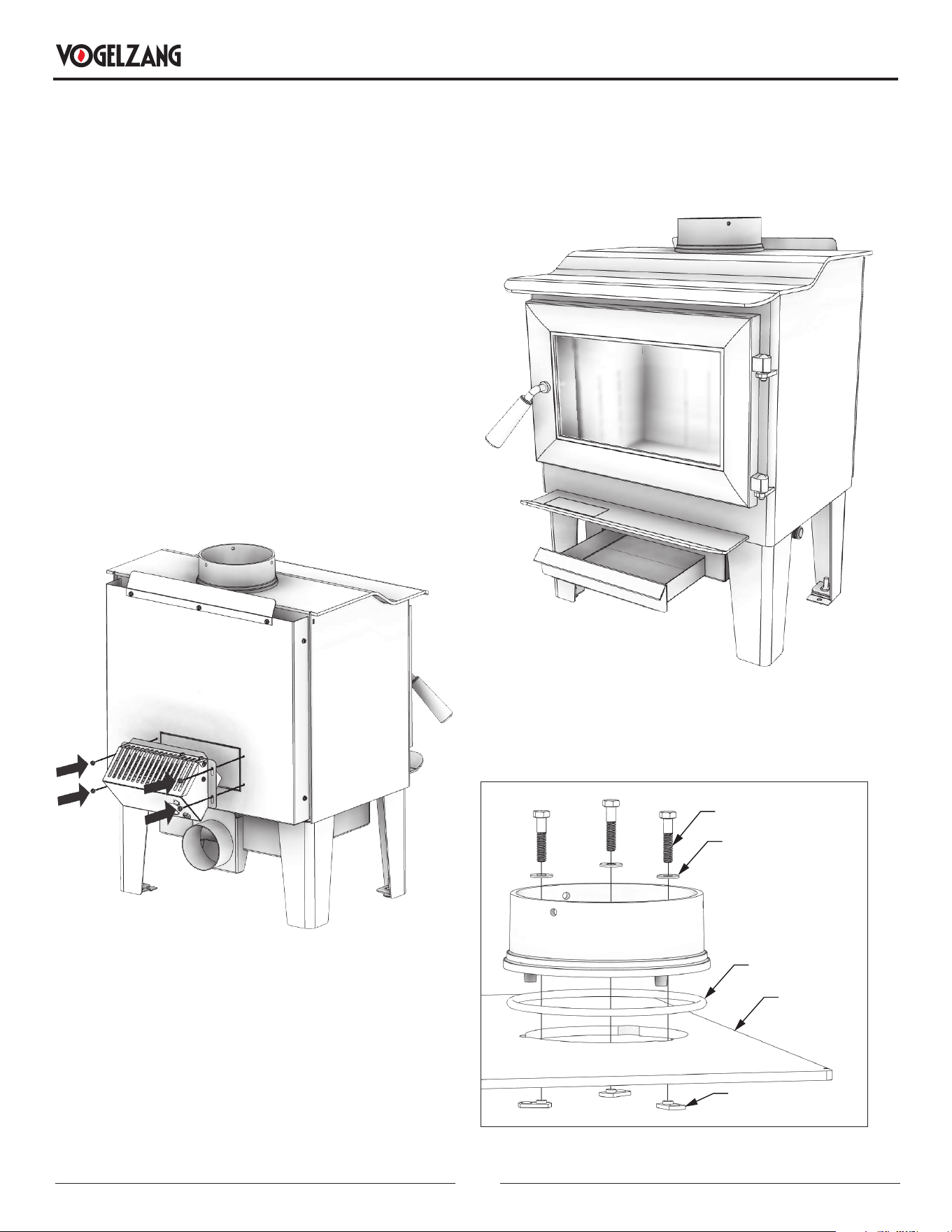 VOGELZANG