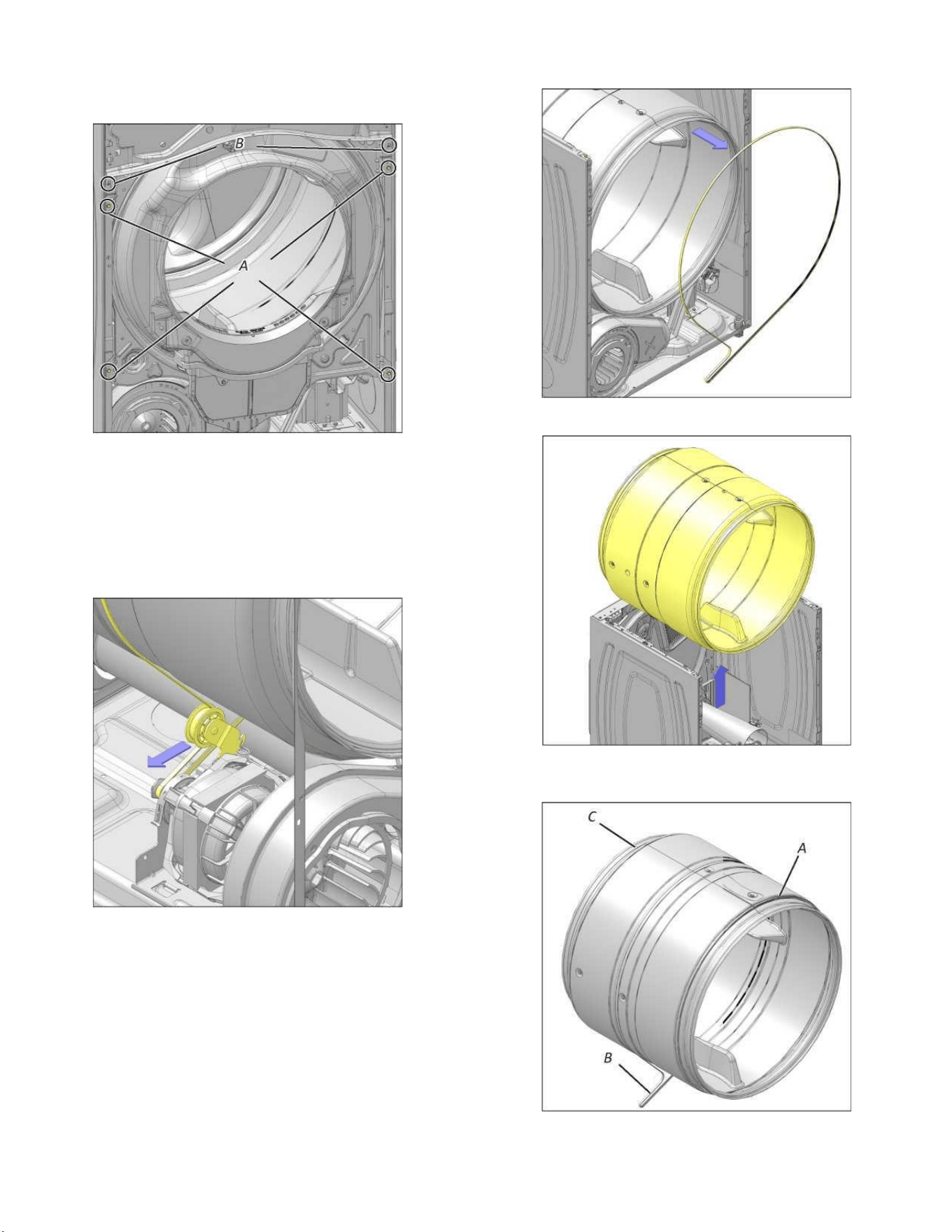 B

A

C

A

B