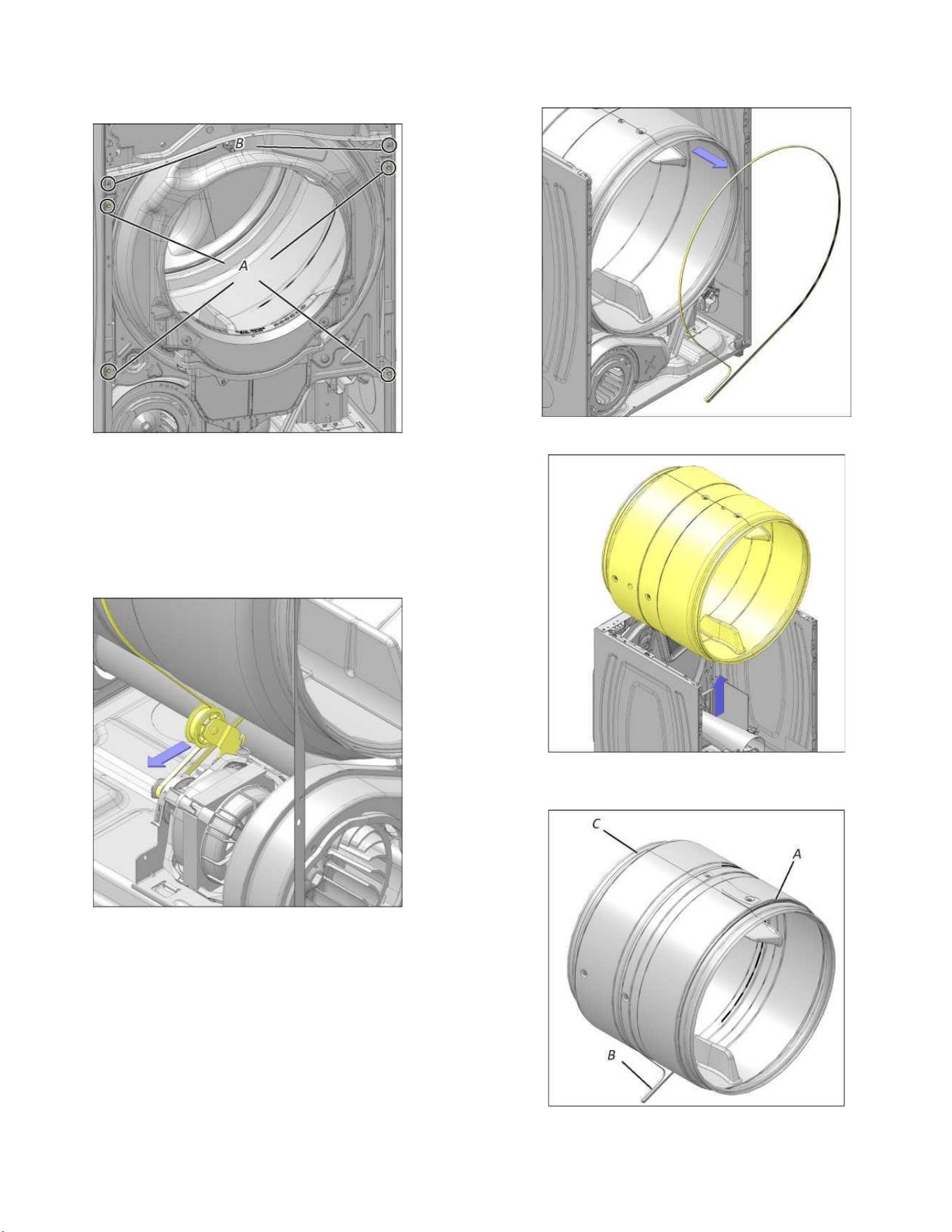 B

A

C

A

B