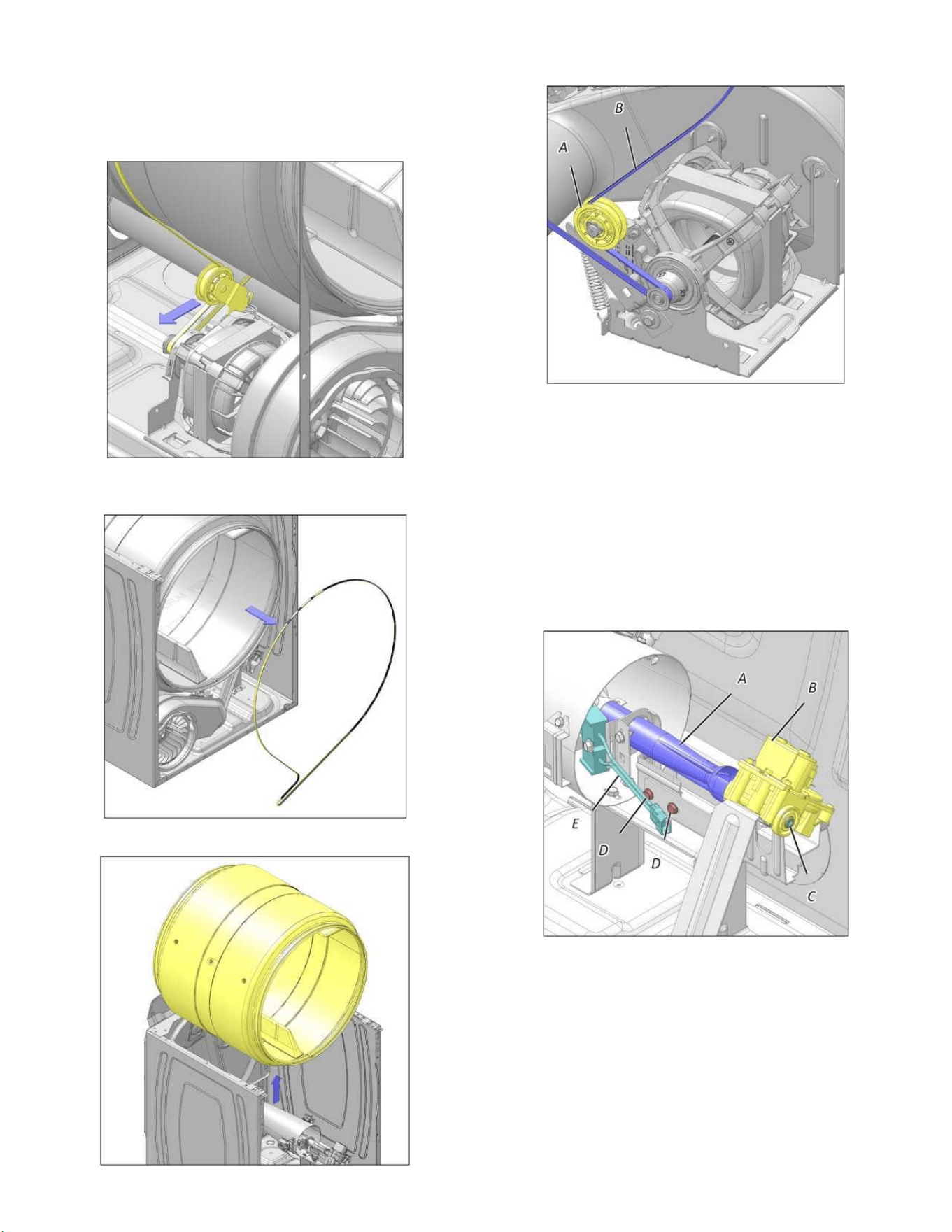 B

A

A

B

E

D

D

C