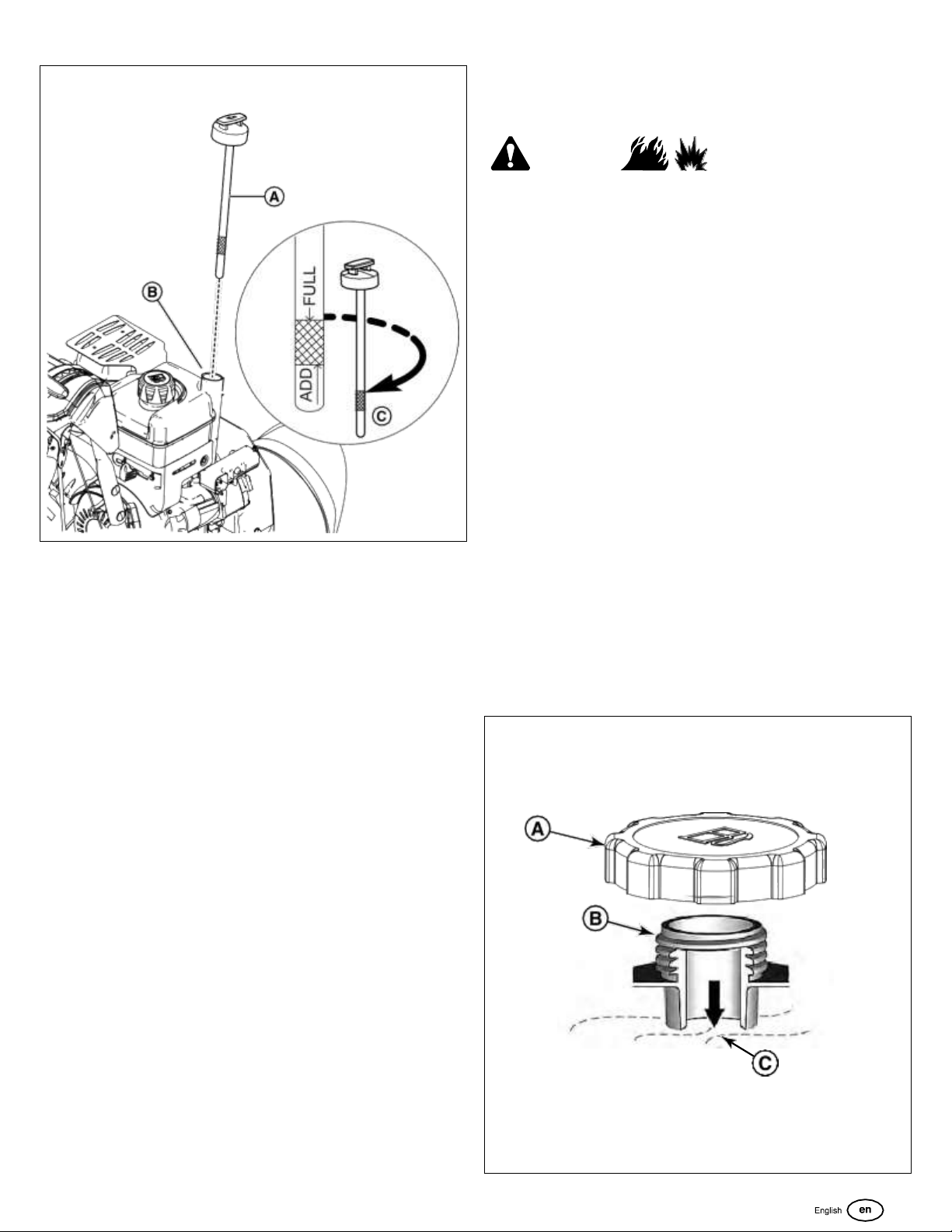 A

B

FULL

ADD

C

A

B

C

English en