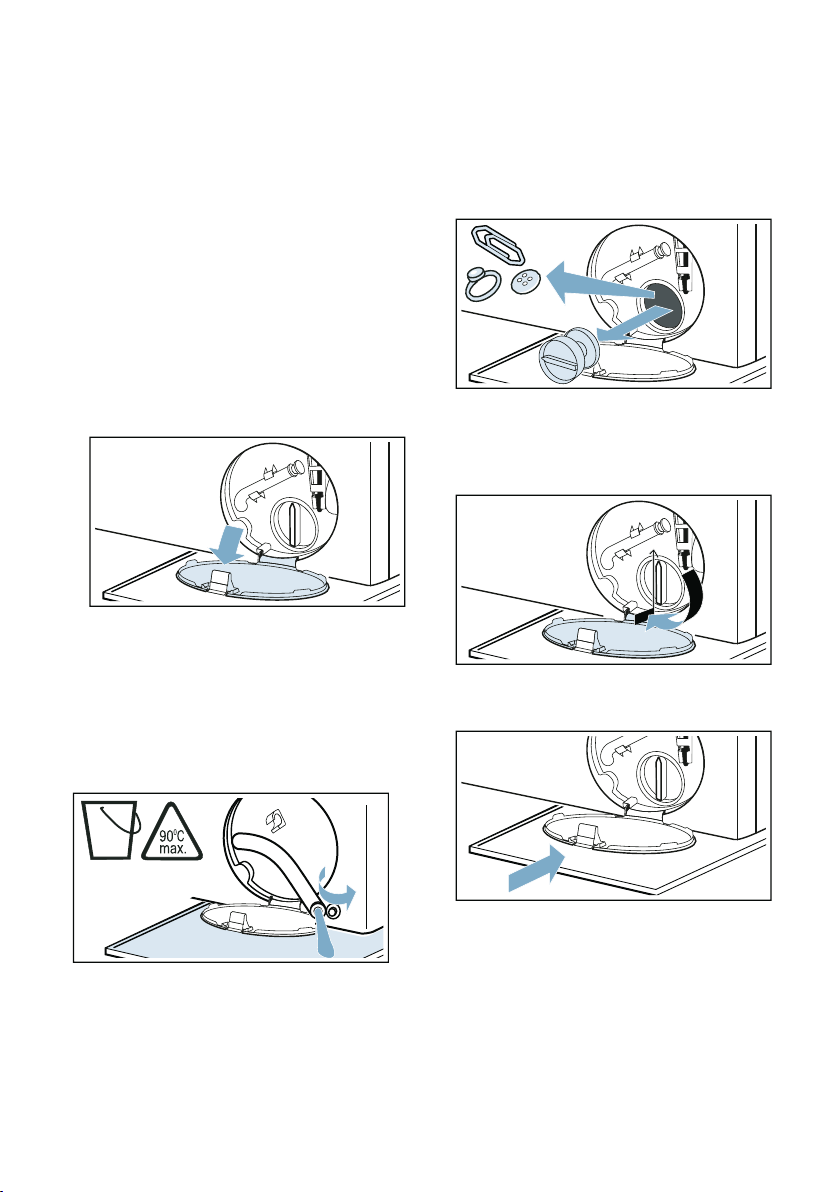 90°C max.