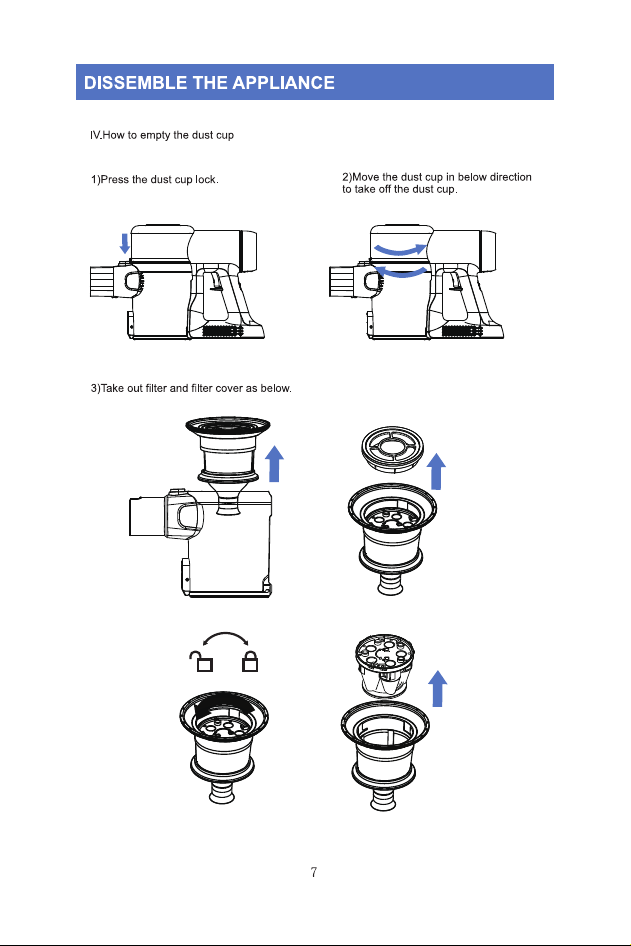 DISSEMBLE THE APPLIANCE

IV.How to empty the dust cup

1)Press the dust cup lock.

2)Move the dust cup in below direction to take off the dust cup.

3)Take out filter and filter cover as below.

7