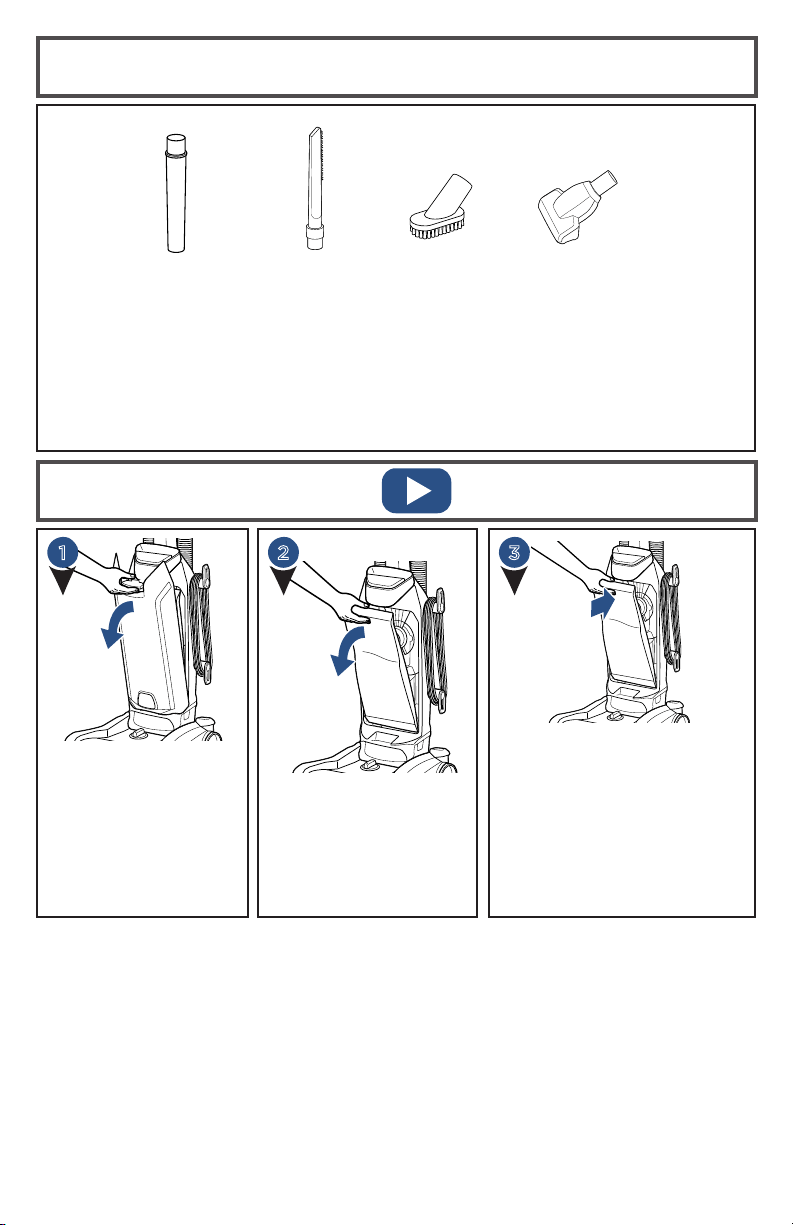 1

2

3