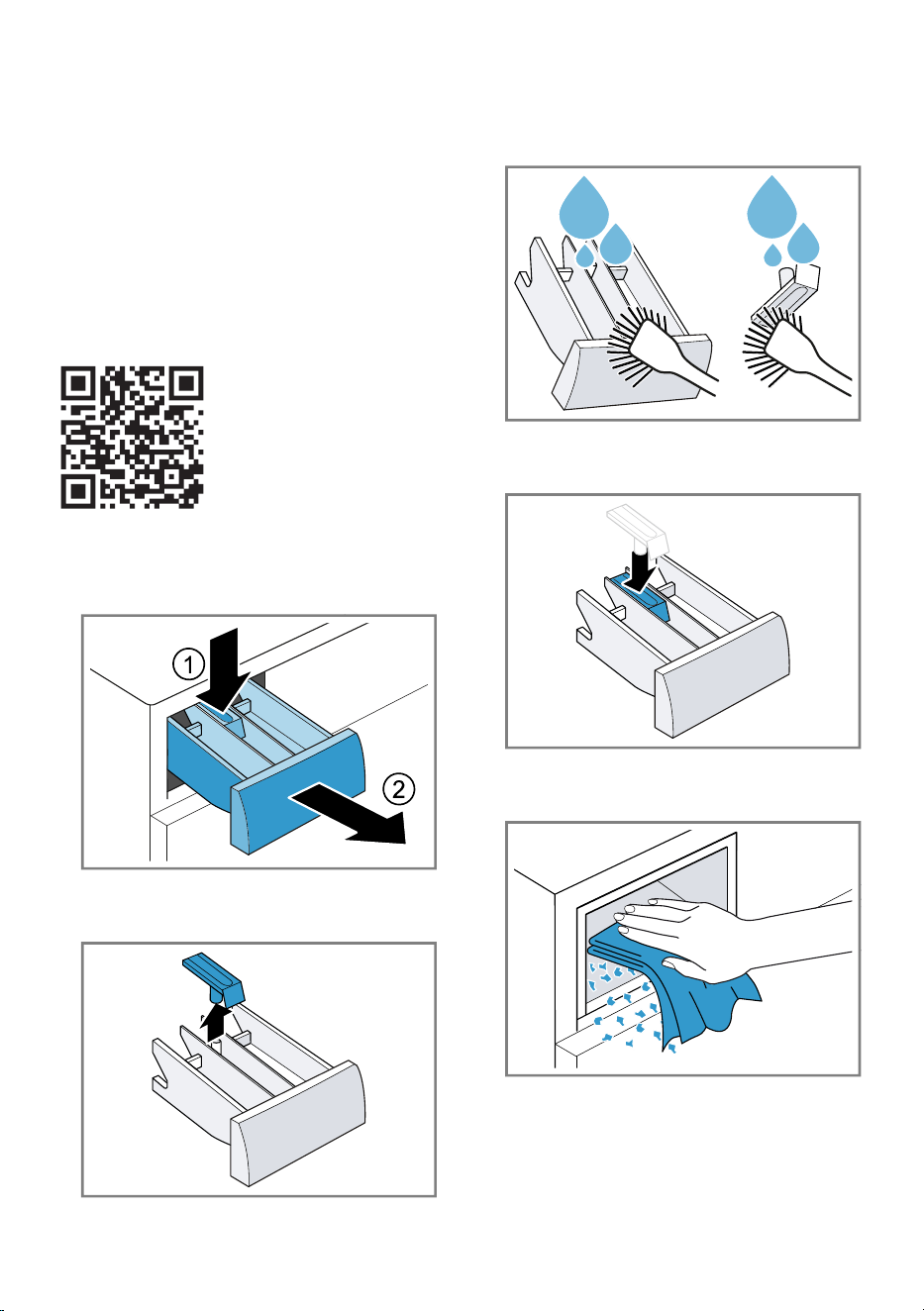 1

2