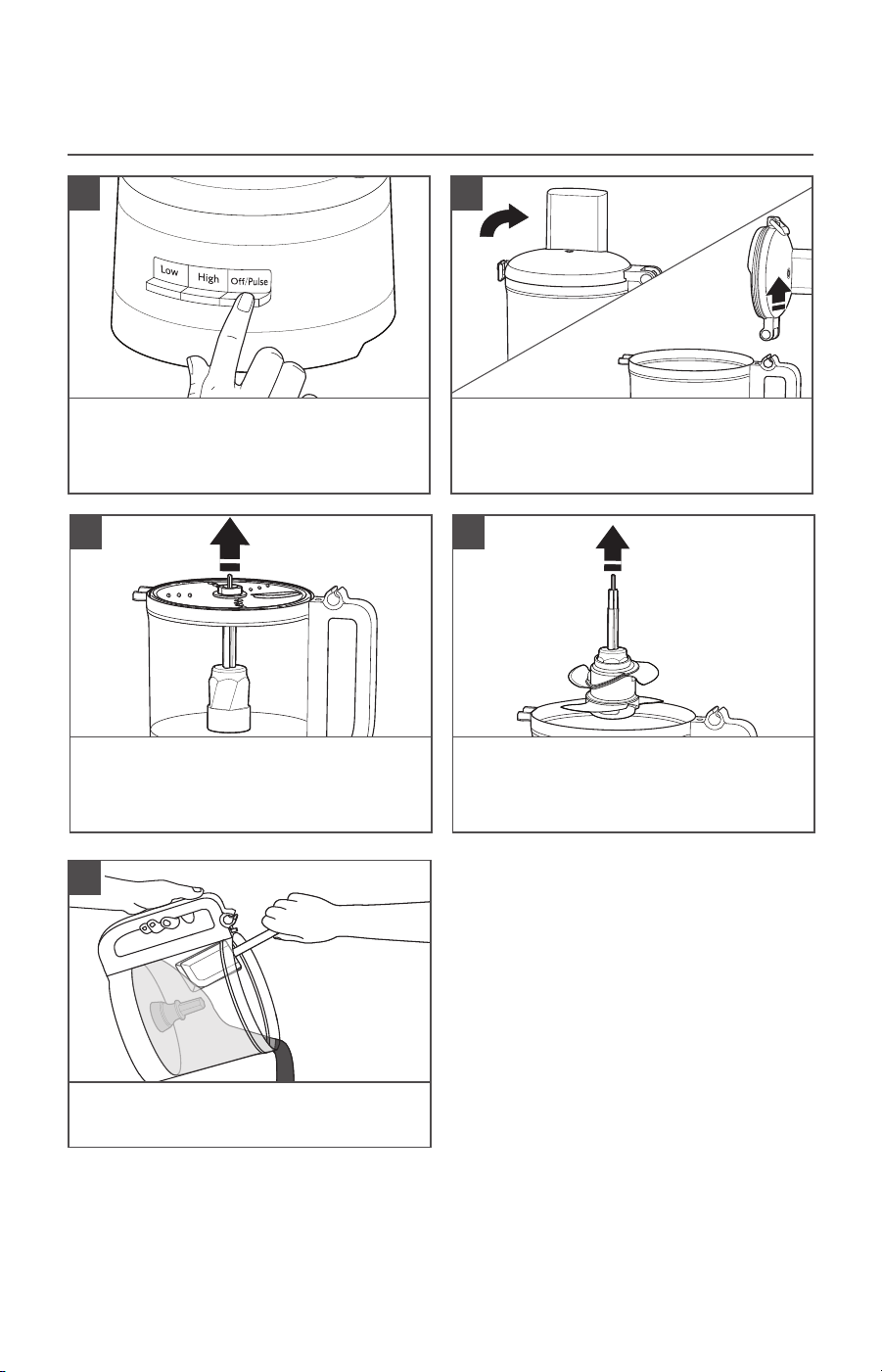 Low
High
Off/Pulse