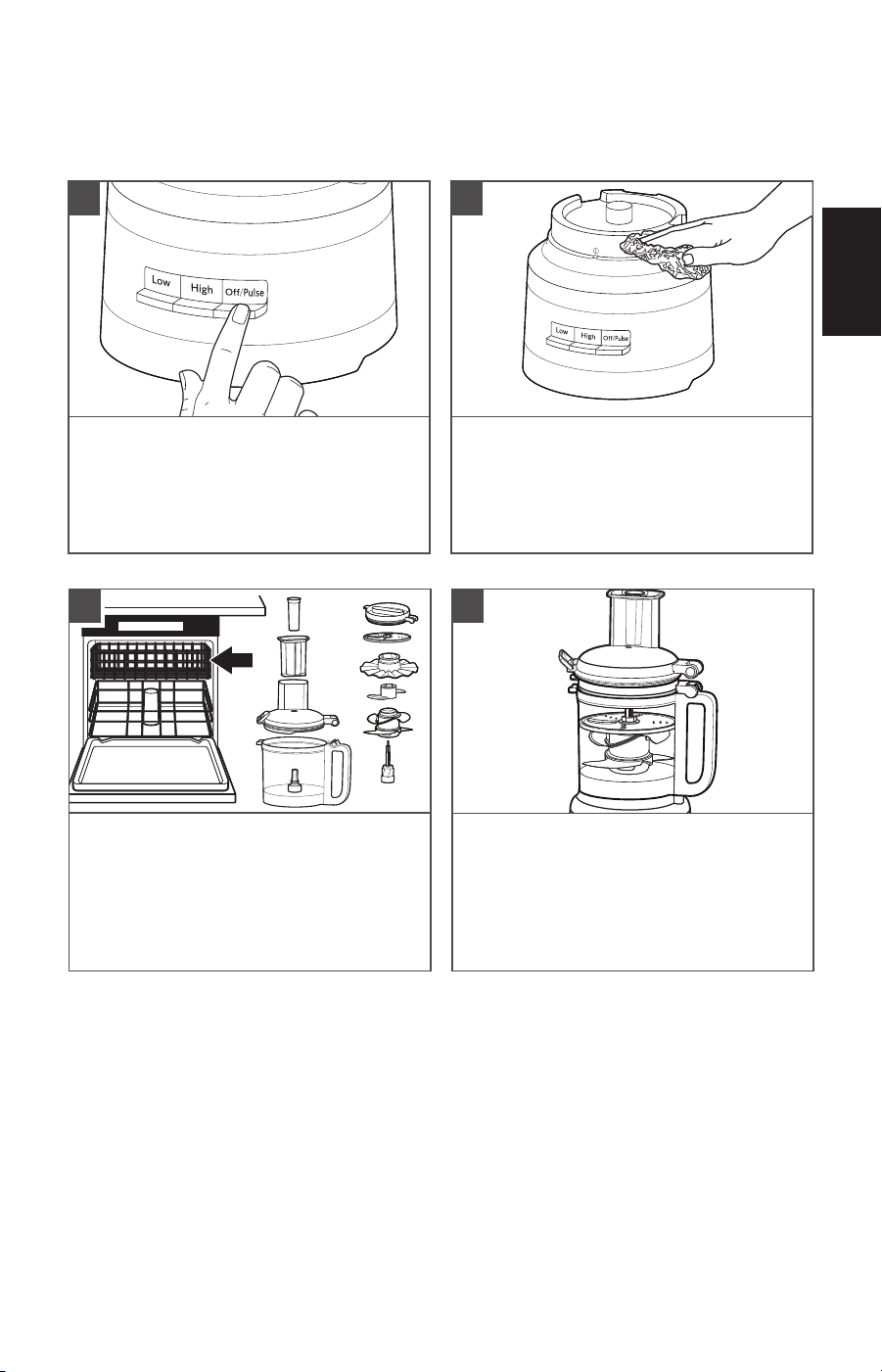 Low
High
Off/Pulse

Low
High
Off/Pulse