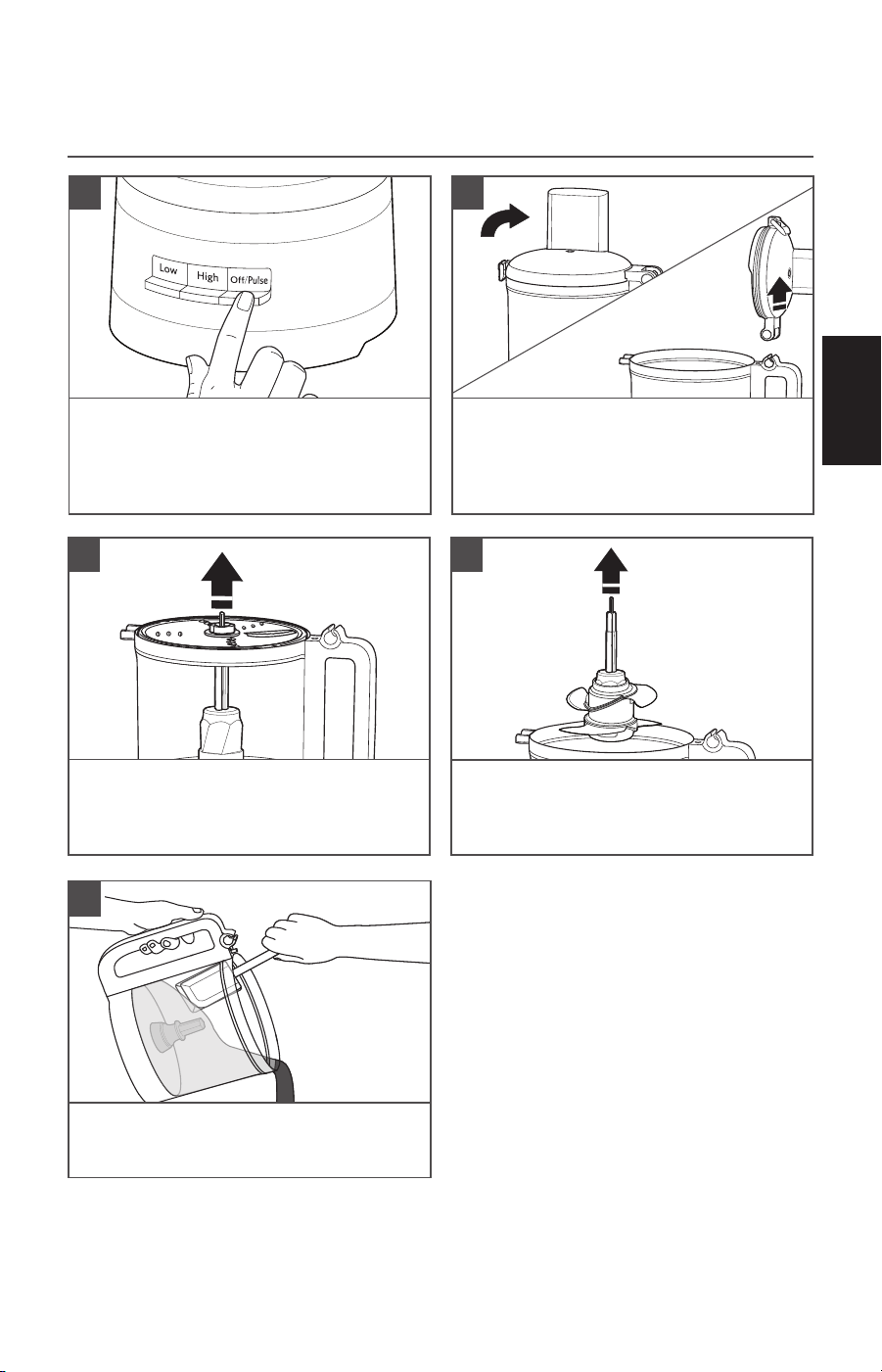 Low
High
Off/Pulse