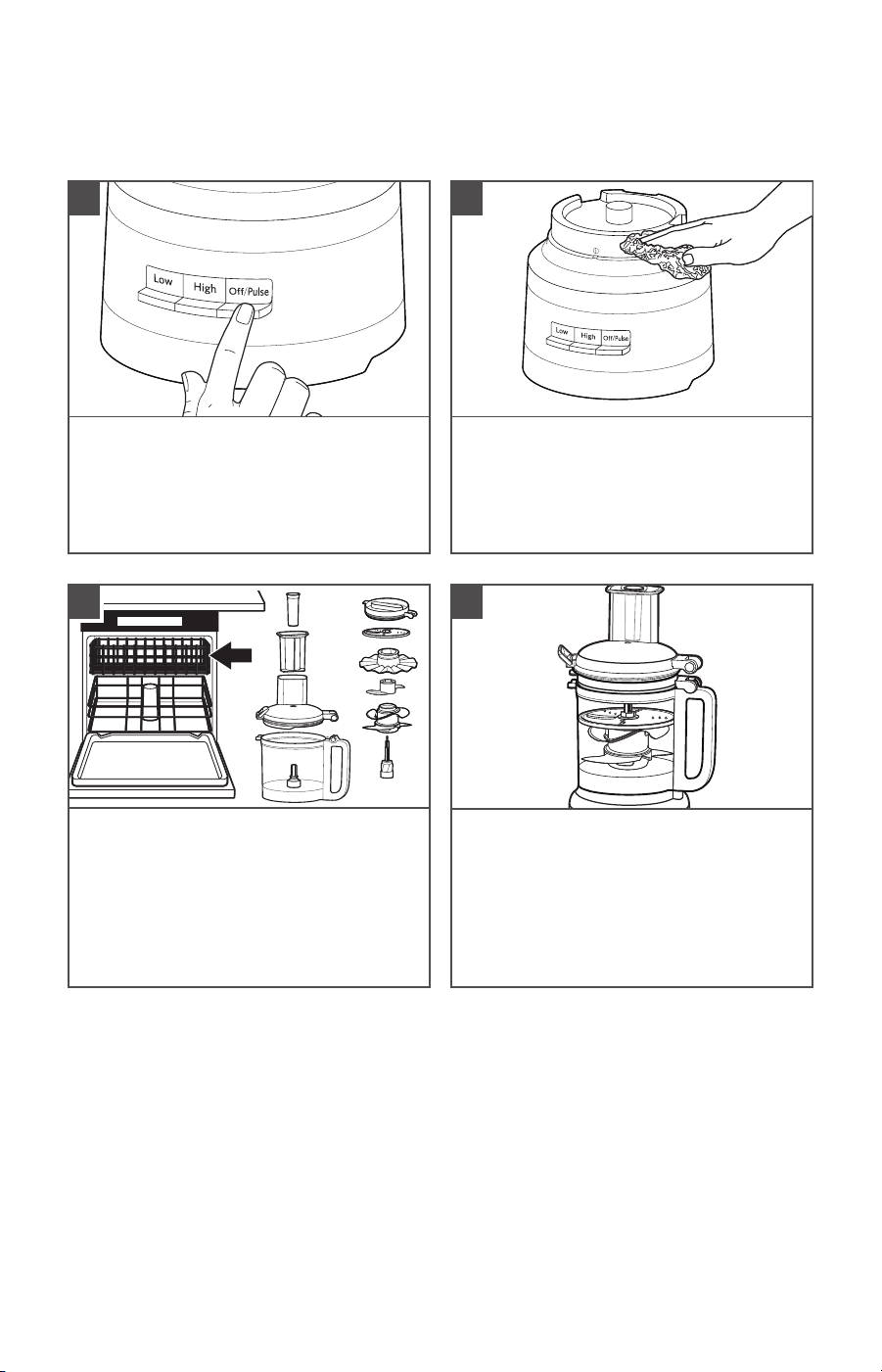 Low
High
Off/Pulse

Low
High
Off/Pulse