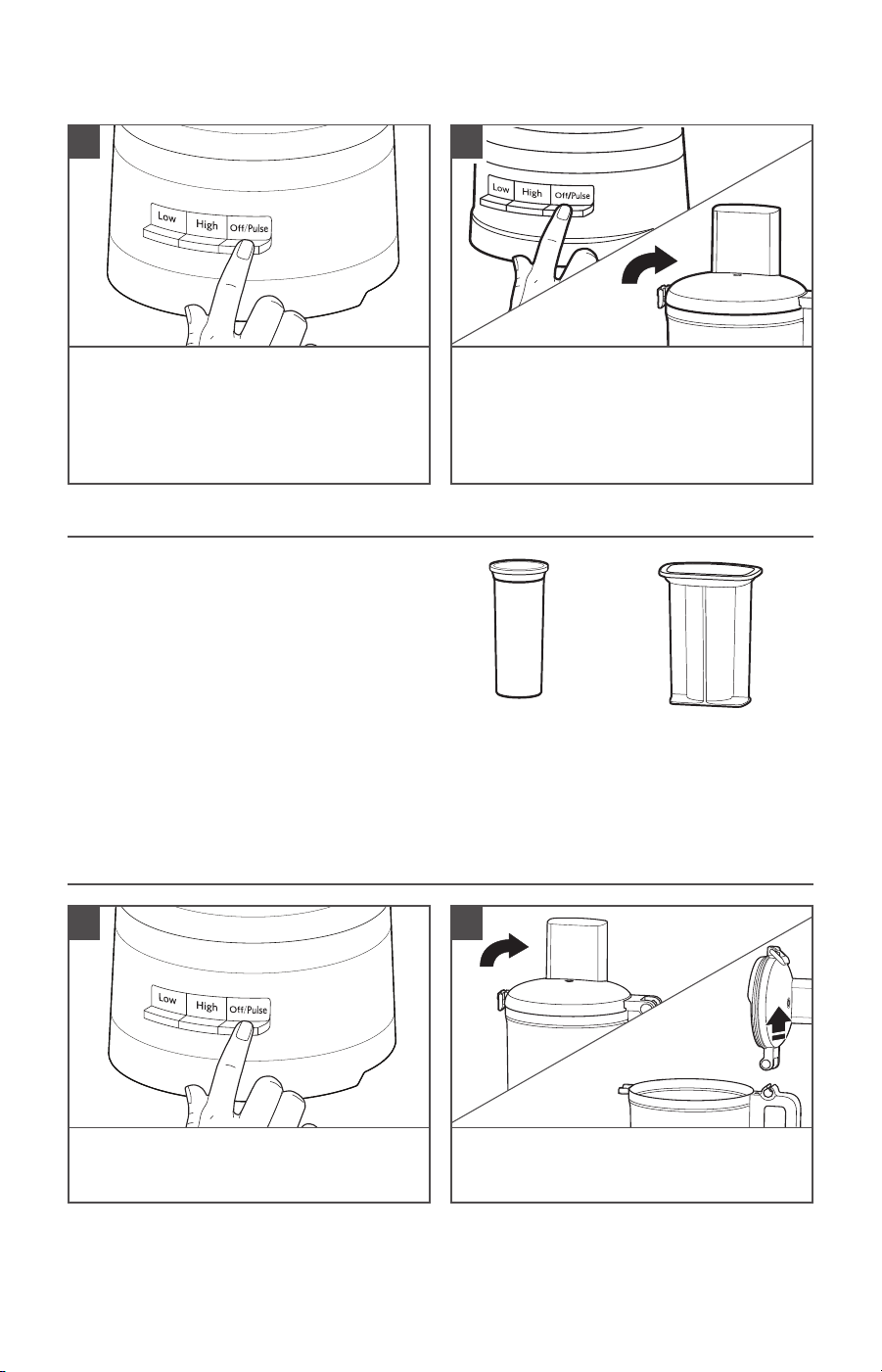 Low High Off/Pulse

Low High Off/Pulse

Low High Off/Pulse