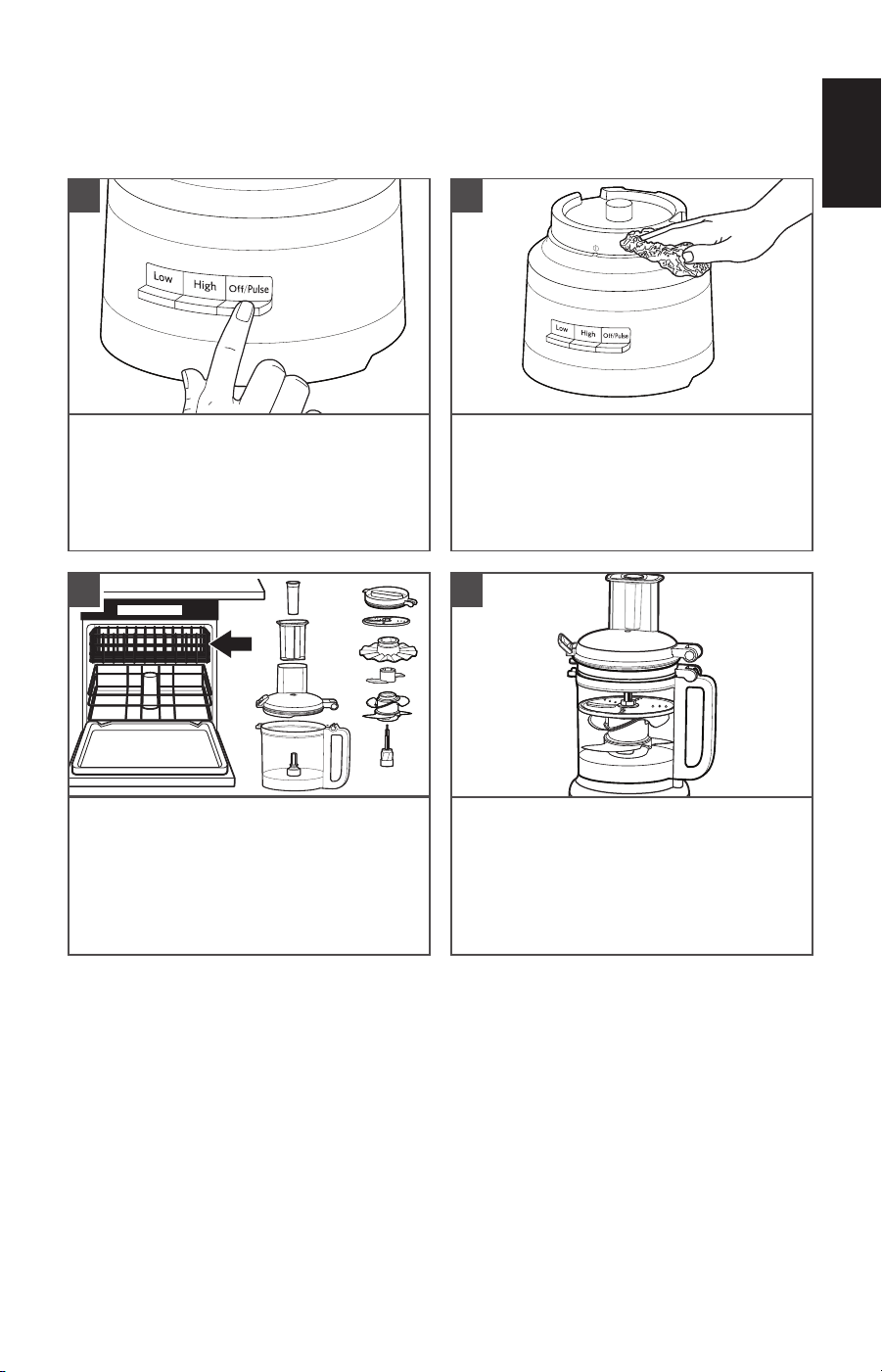 Low
High
Off/Pulse

Low
High
Off/Pulse