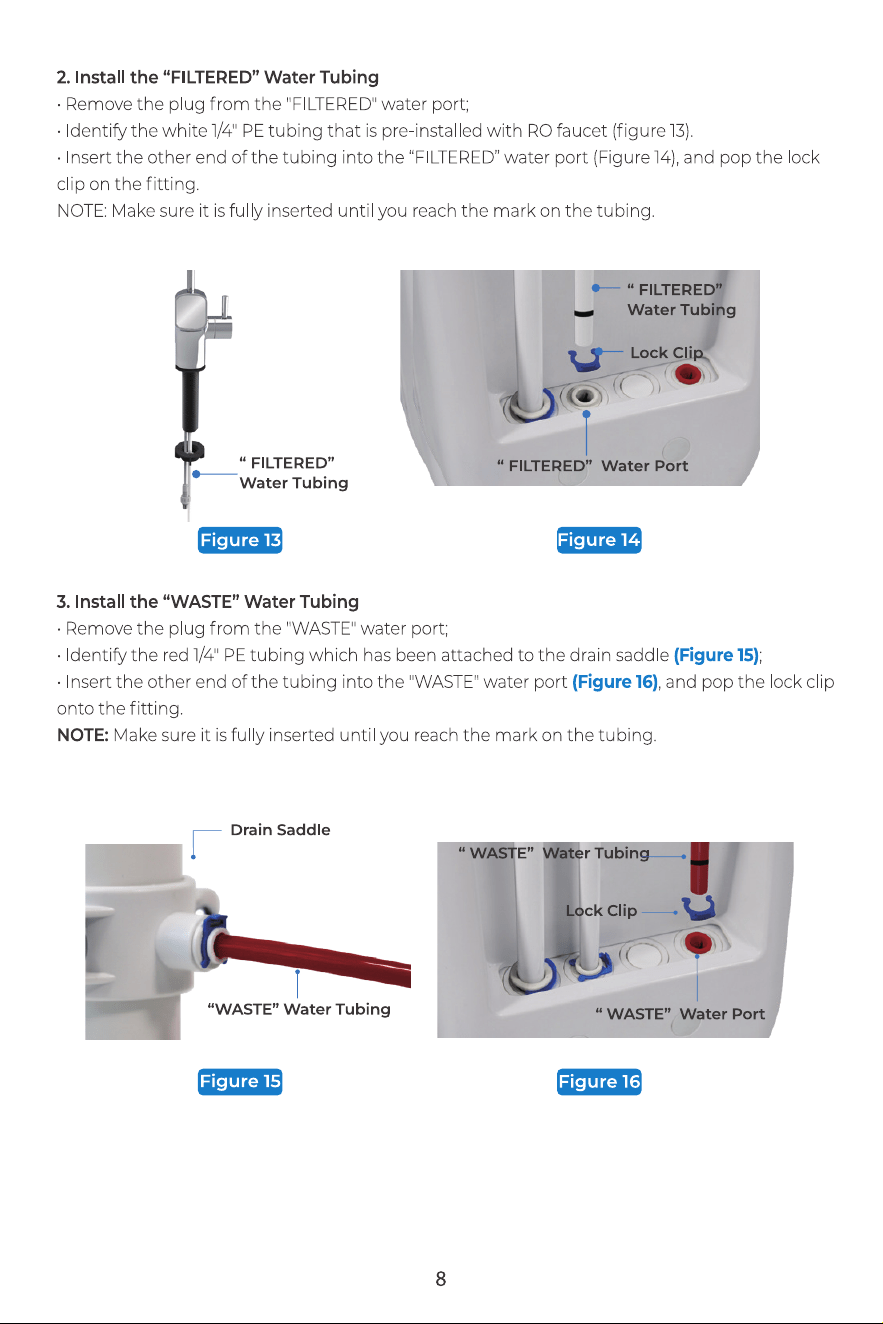 2. Install the “FILTERED” Water Tubing

· Remove the plug from the "FILTERED" water port;

· Identify the white 1/4" PE tubing that is pre-installed with RO faucet (figure 13).

· Insert the other end of the tubing into the “FILTERED” water port (Figure 14), and pop the lock clip on the fitting.

NOTE: Make sure it is fully inserted until you reach the mark on the tubing.

“ FILTERED” Water Tubing

Figure 13

“ FILTERED” Water Tubing

Lock Clip

“ FILTERED” Water Port

Figure 14

3. Install the “WASTE” Water Tubing

· Remove the plug from the "WASTE" water port;

· Identify the red 1/4" PE tubing which has been attached to the drain saddle (Figure 15);

· Insert the other end of the tubing into the "WASTE" water port (Figure 16), and pop the lock clip onto the fitting.

NOTE: Make sure it is fully inserted until you reach the mark on the tubing.

Drain Saddle

“WASTE” Water Tubing

Figure 15

“ WASTE” Water Tubing

Lock Clip

“ WASTE” Water Port

Figure 16

8