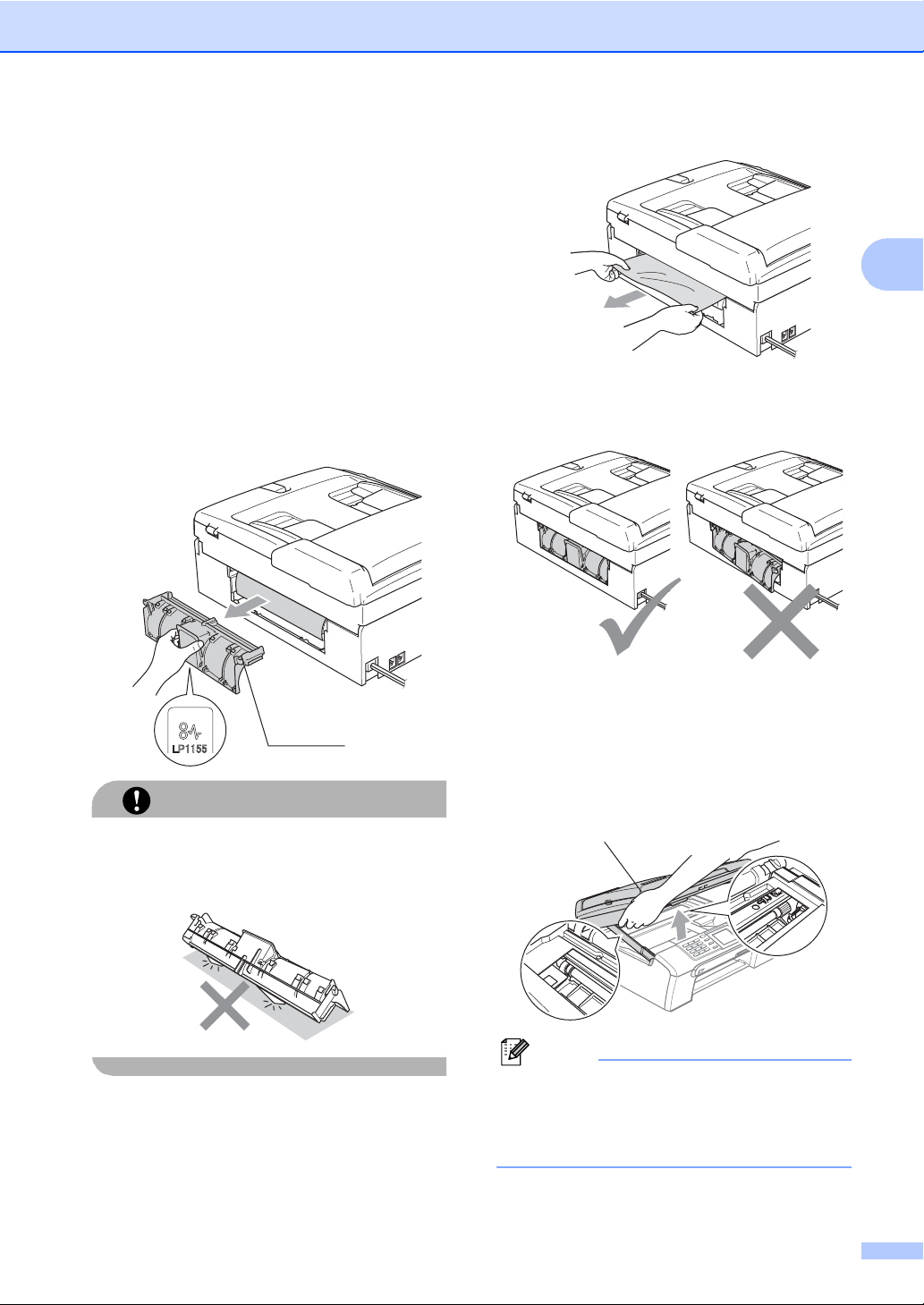 LP1155