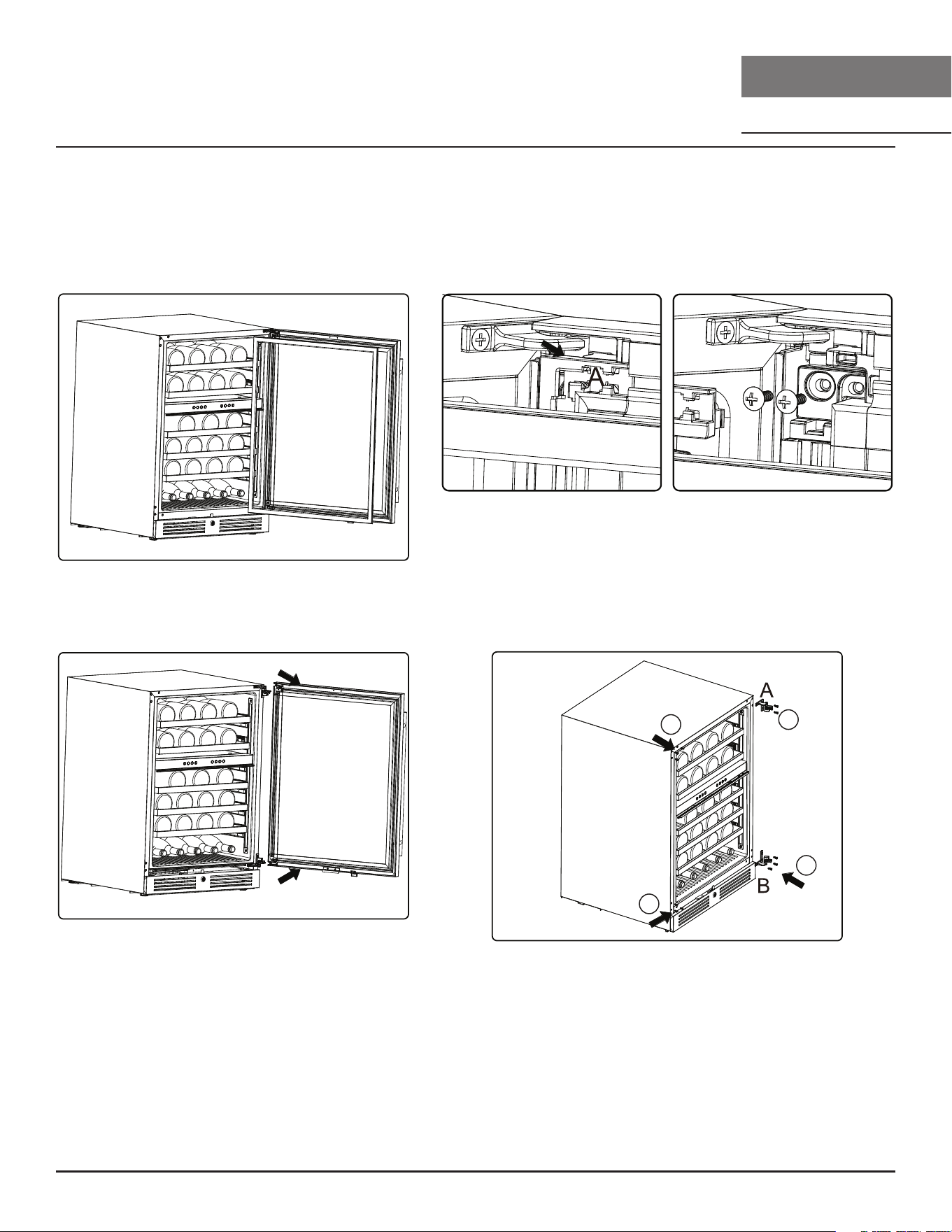 A

A

B