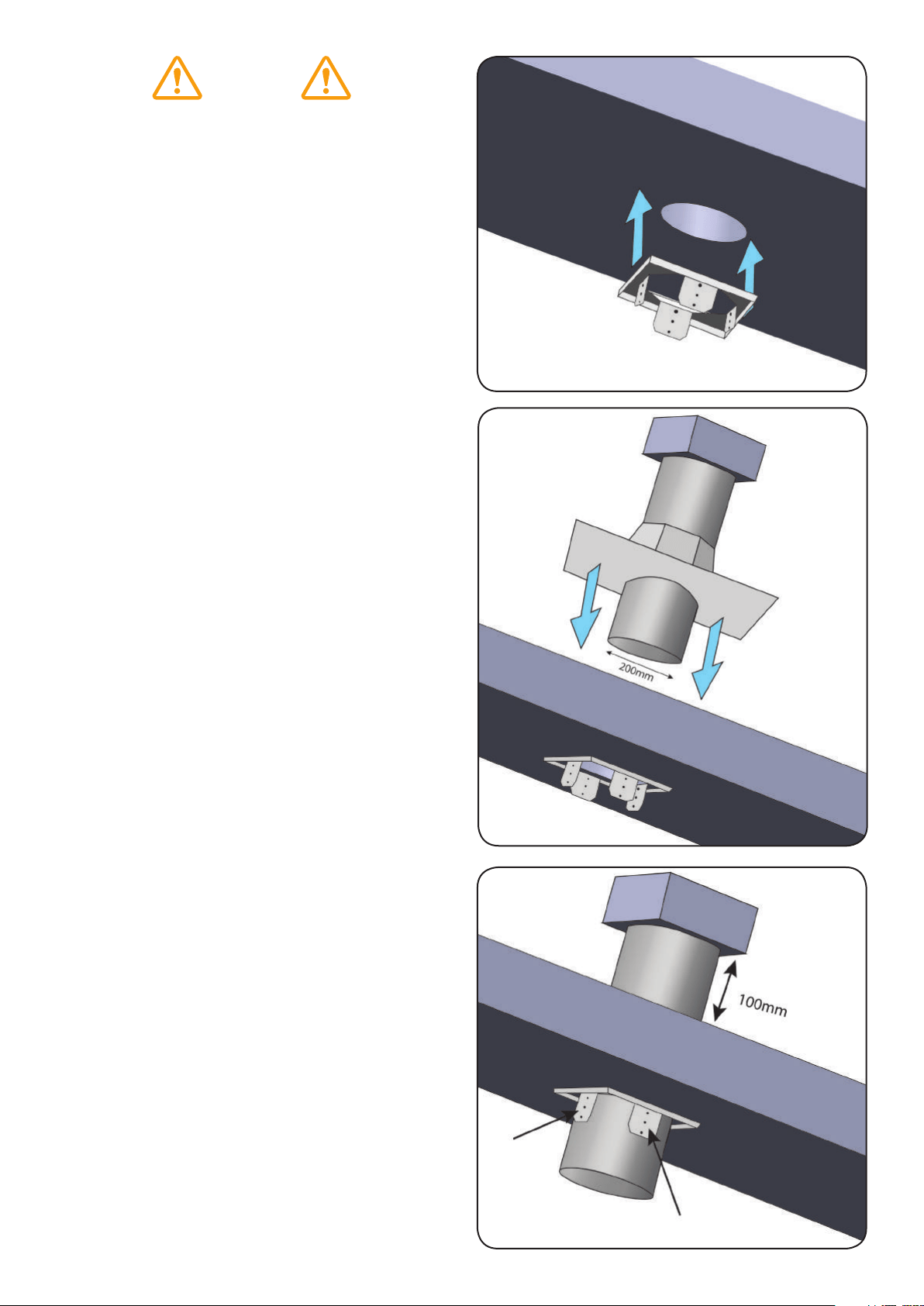 200mm

100mm