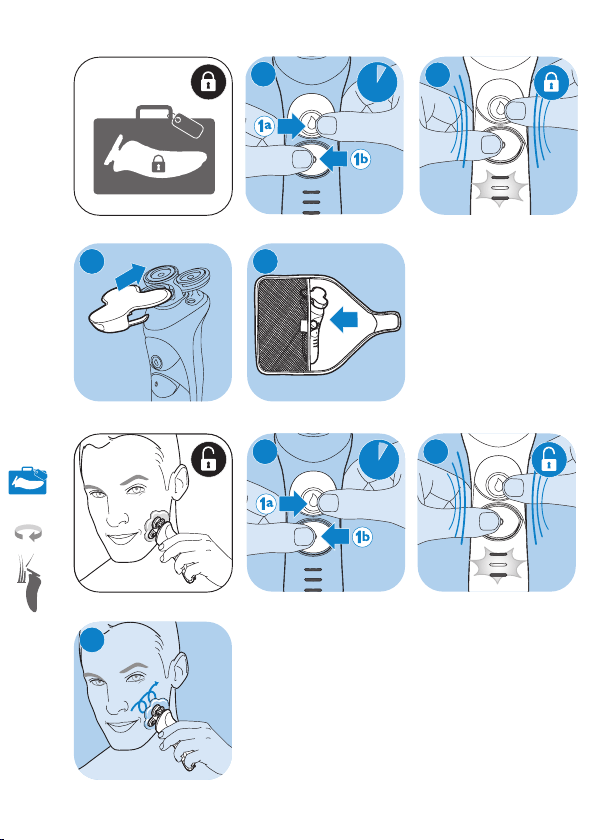 1a
1b
1a
1b