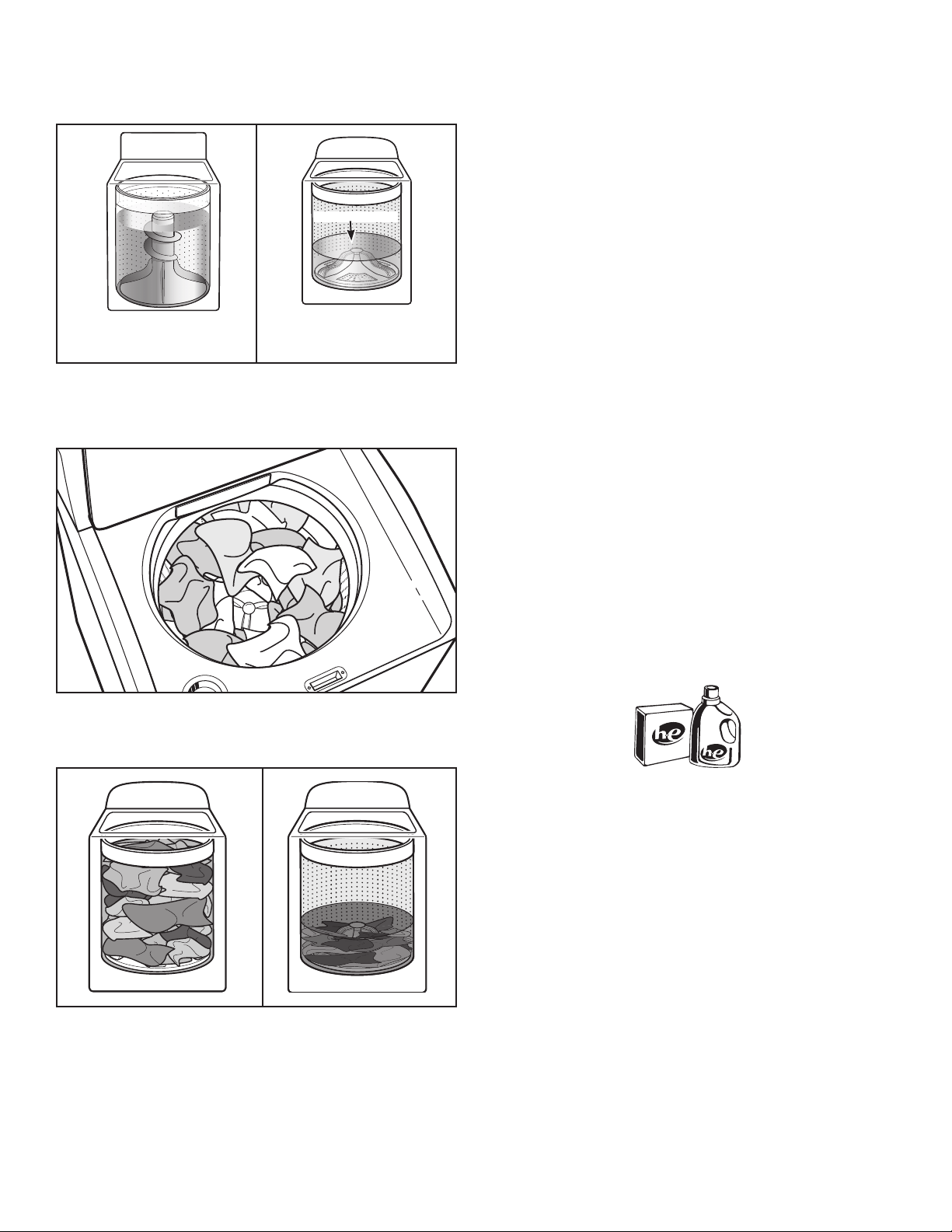 he

he