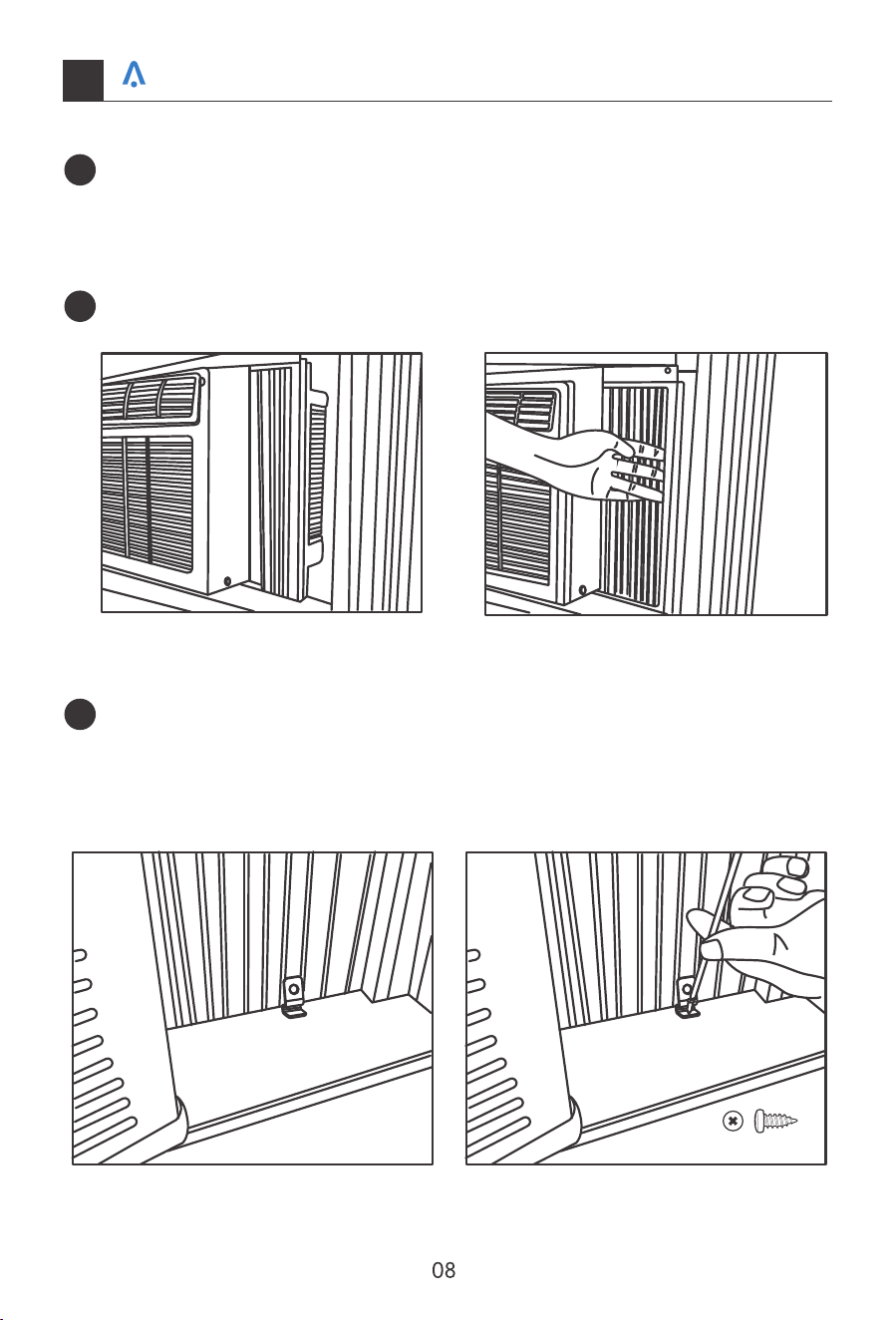 08