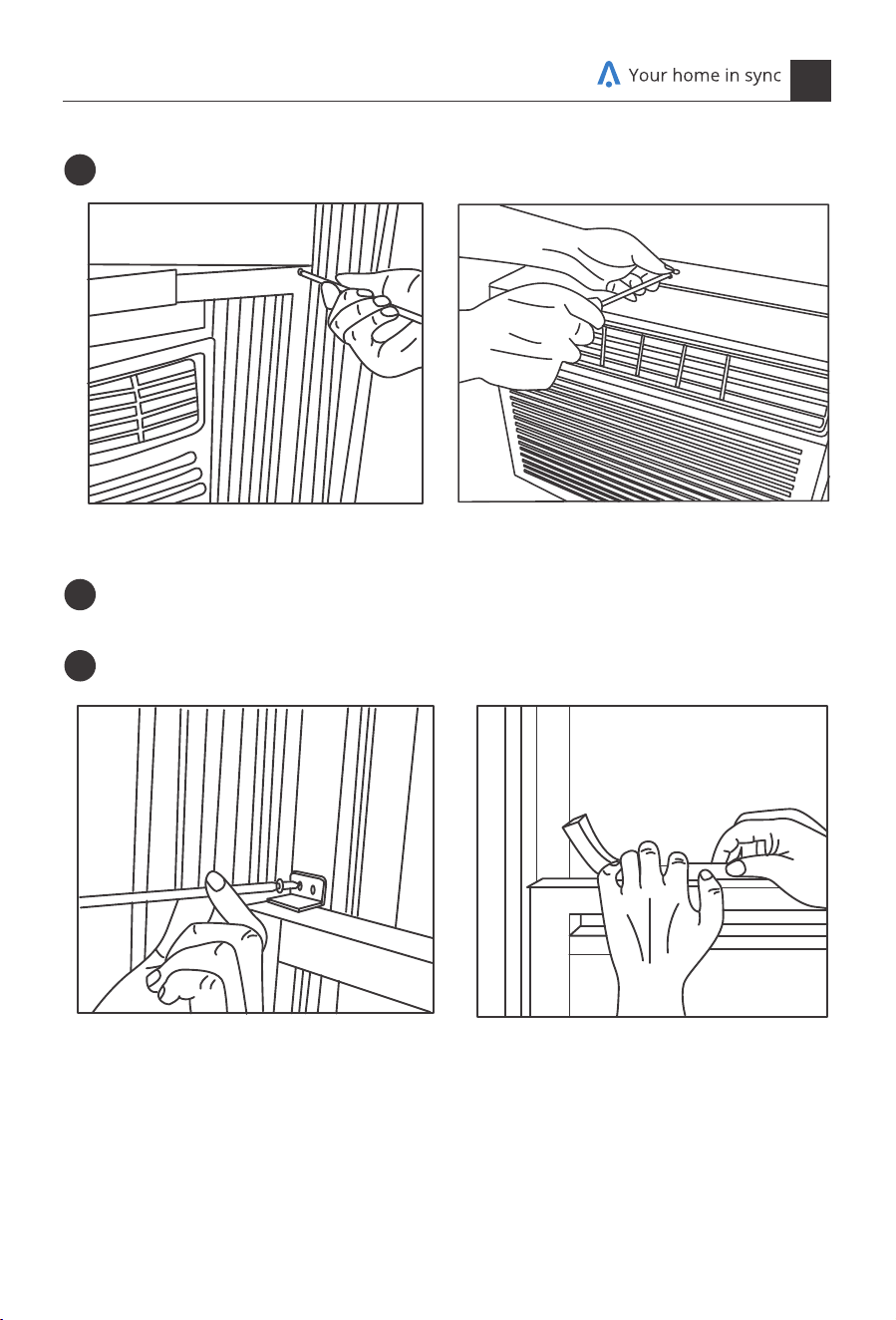 Your home in sync