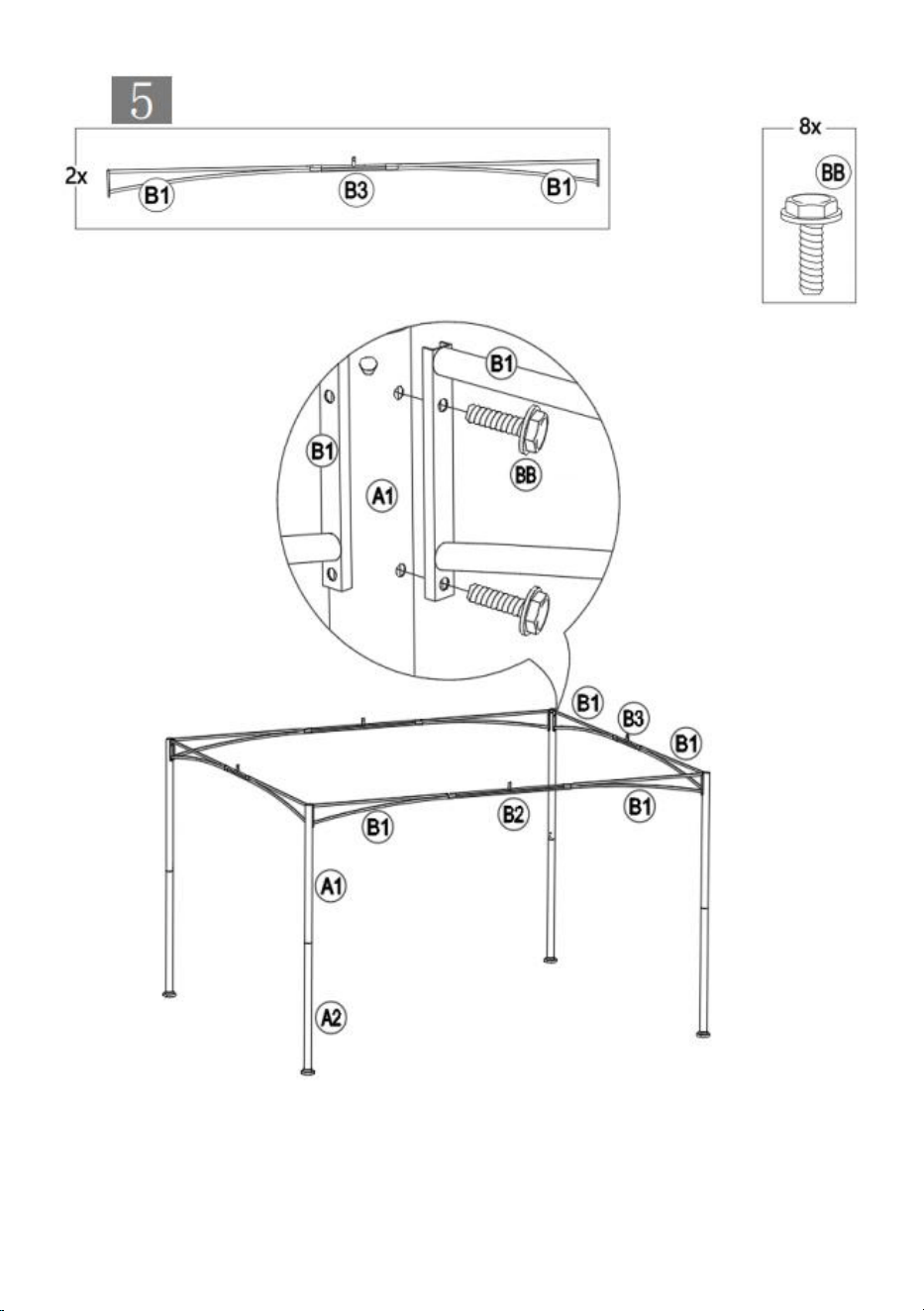 5

2x B1 B3 B1

8x BB

B1 B1 A1 BB

B1 B3 B1 B1 B2 B1 A1 A2