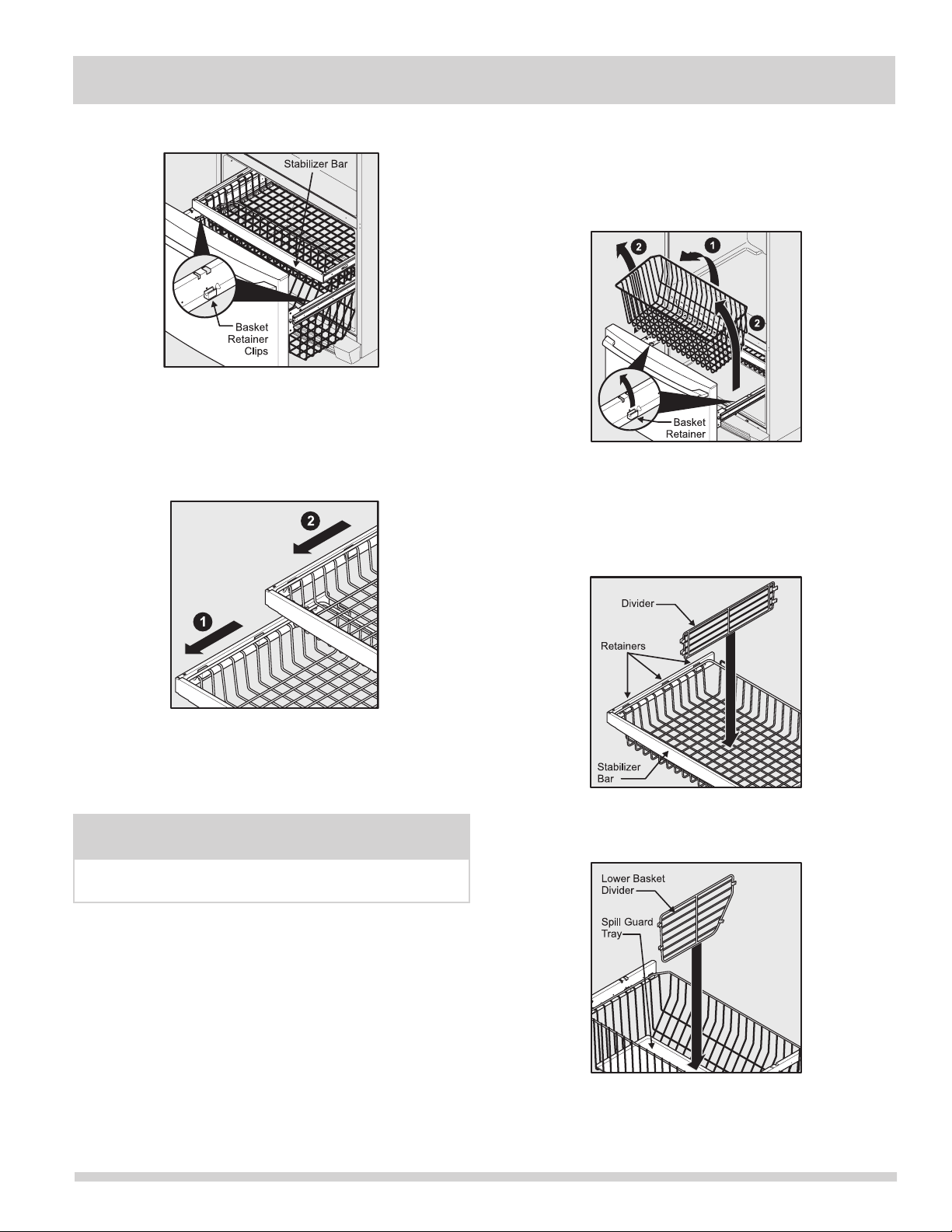 Stabilizer Bar

Basket Retainer Clips

2

1

1

2

2

Basket Retainer

Divider

Retainers

Stabilizer Bar

Lower Basket Divider

Spill Guard Tray