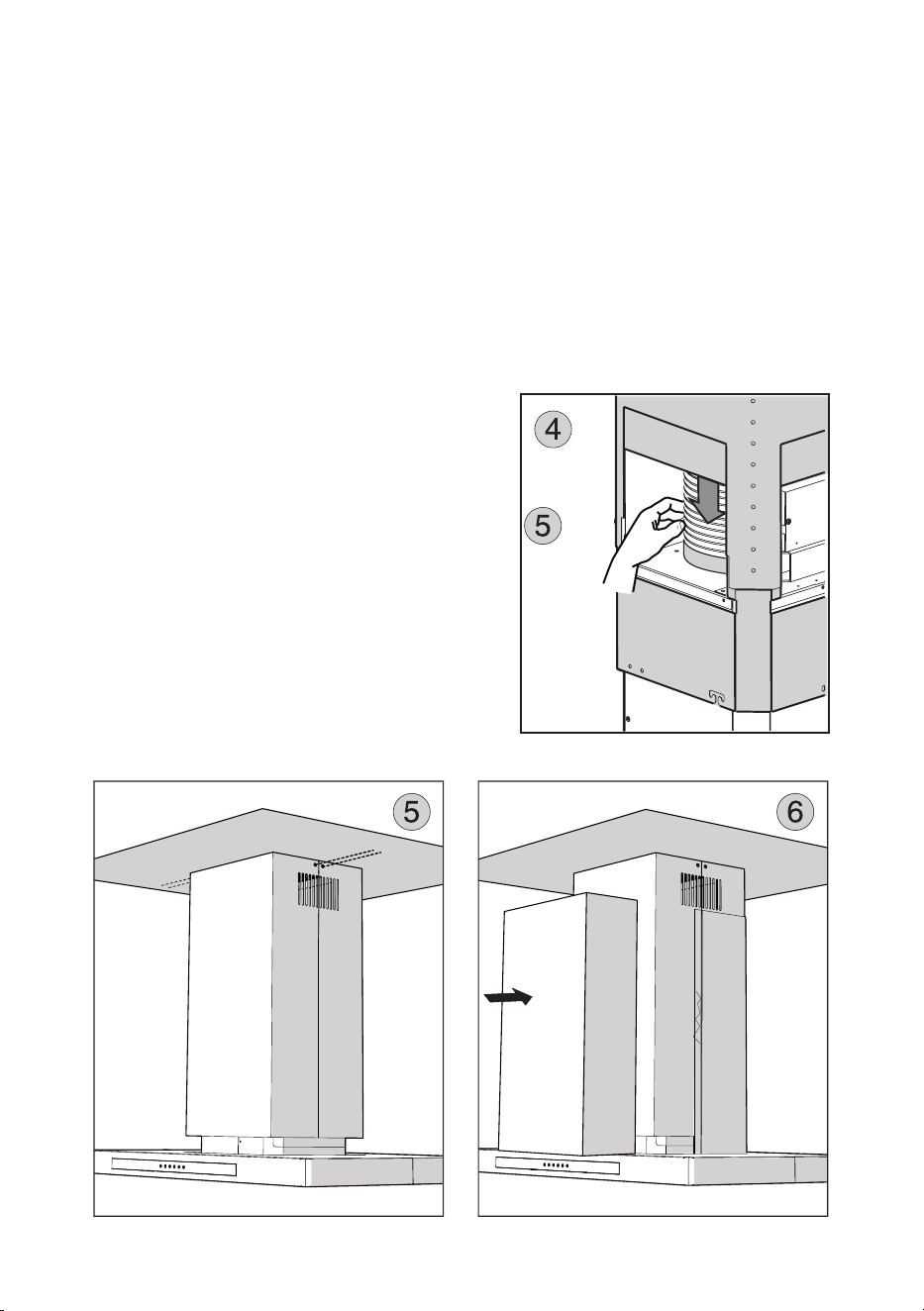 4

5

5

6