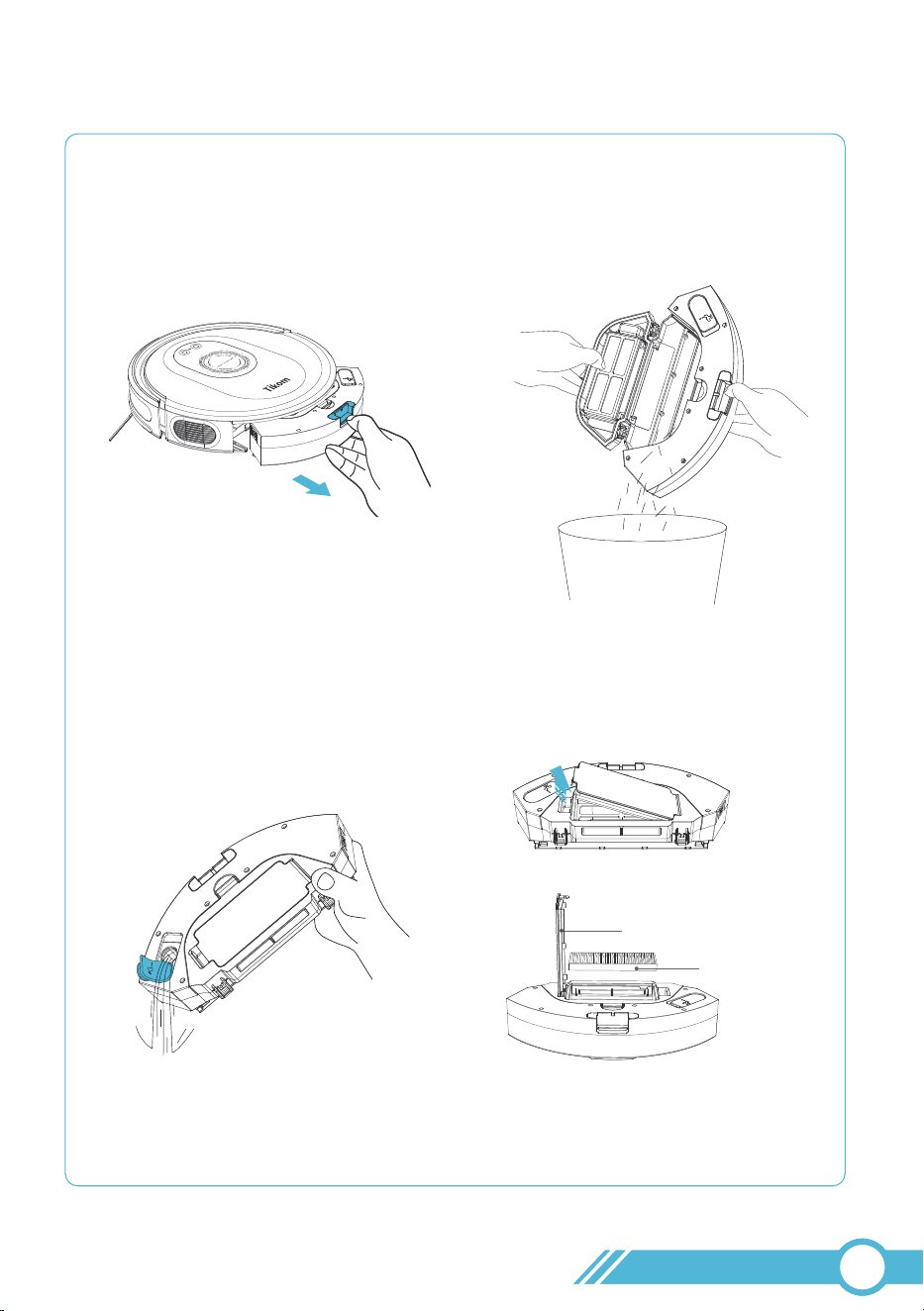 Tikom