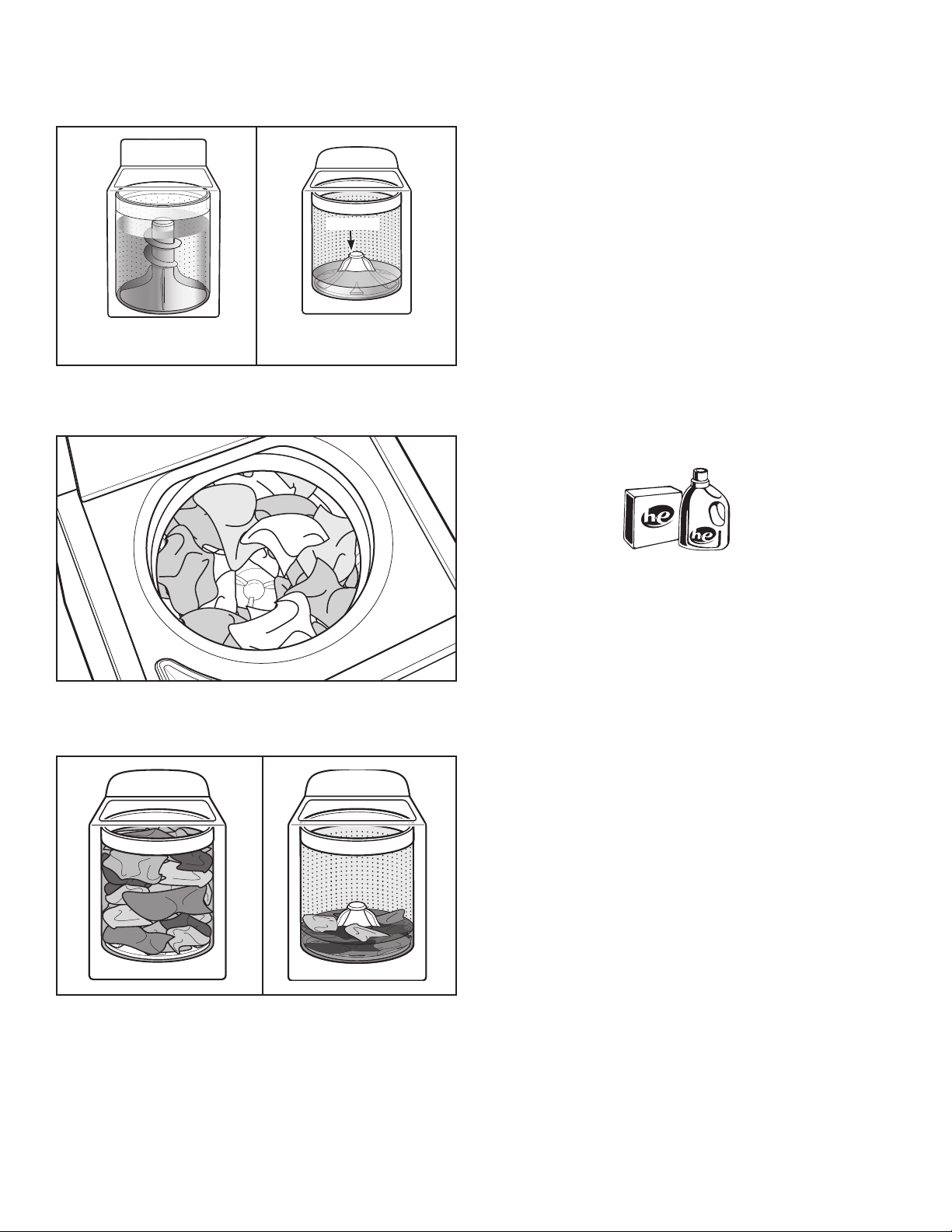 he

he