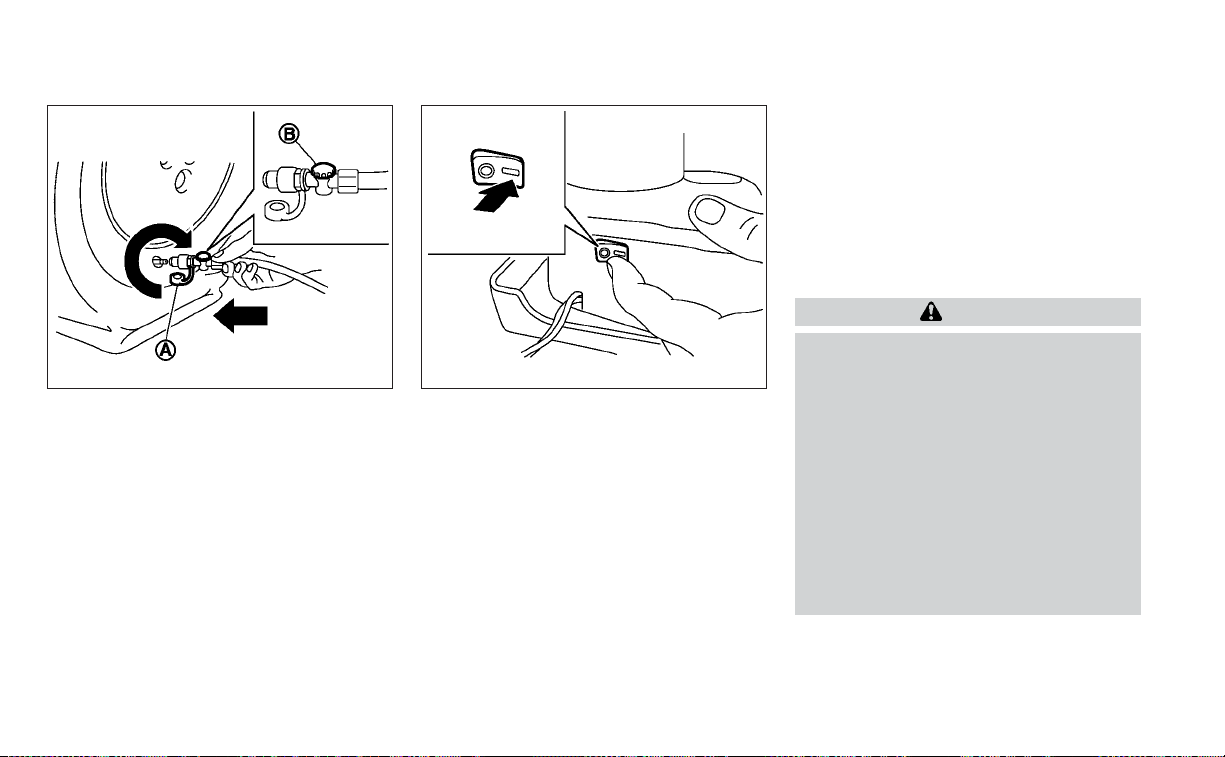 B

A