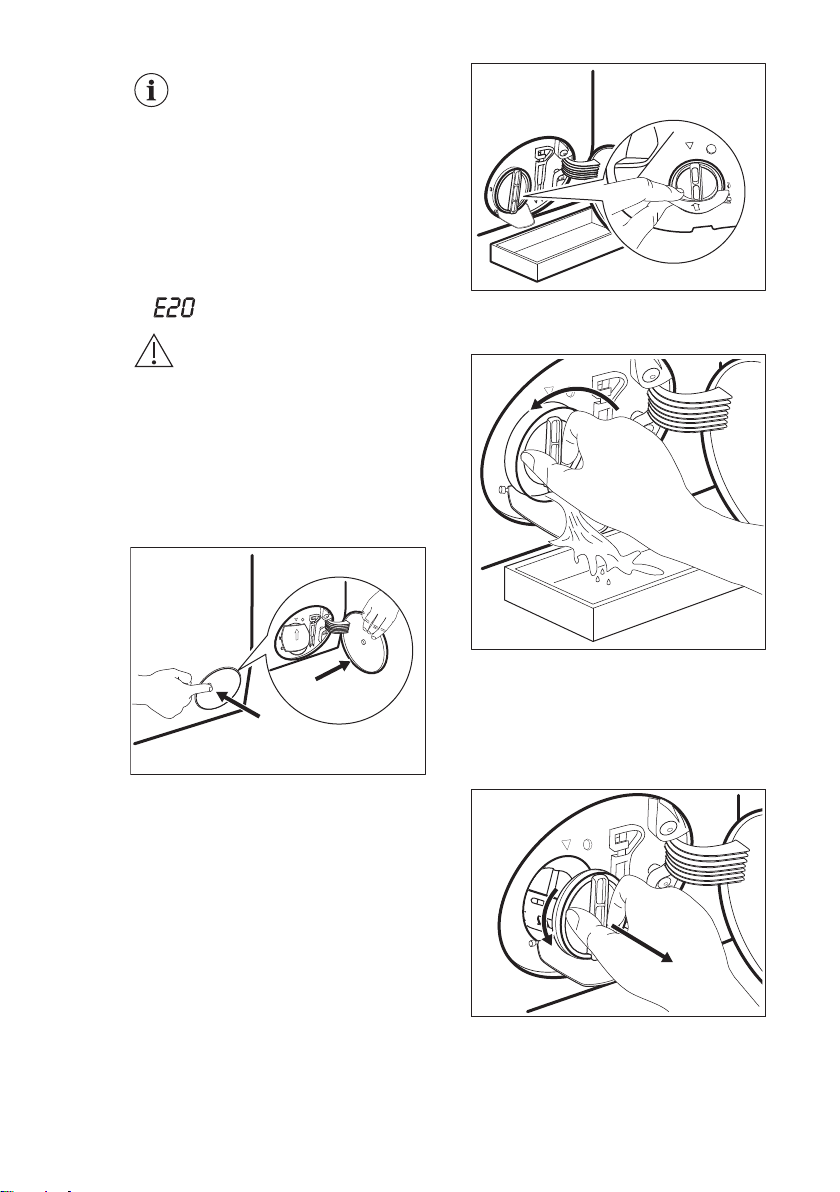 E20