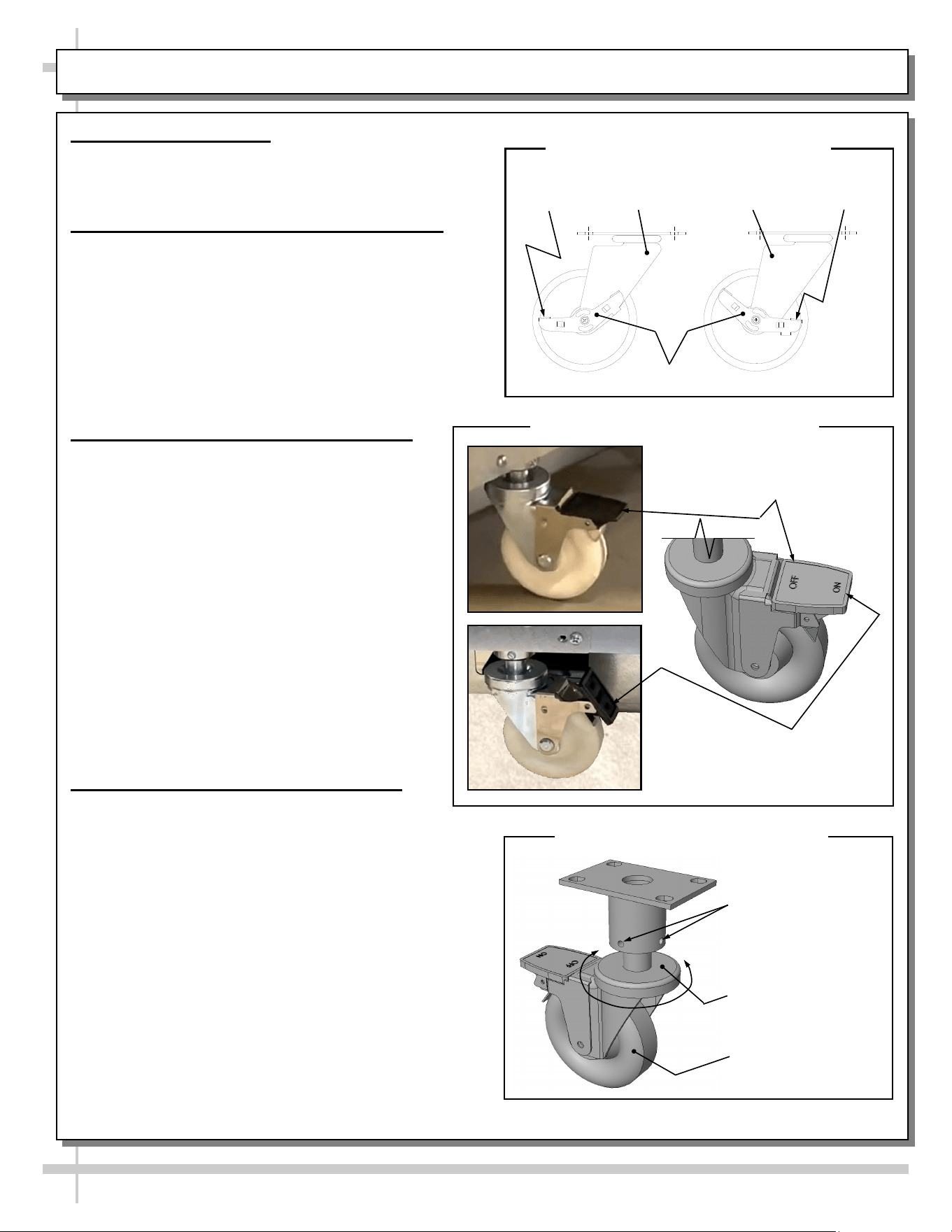 OFF
ON
ON
OFF