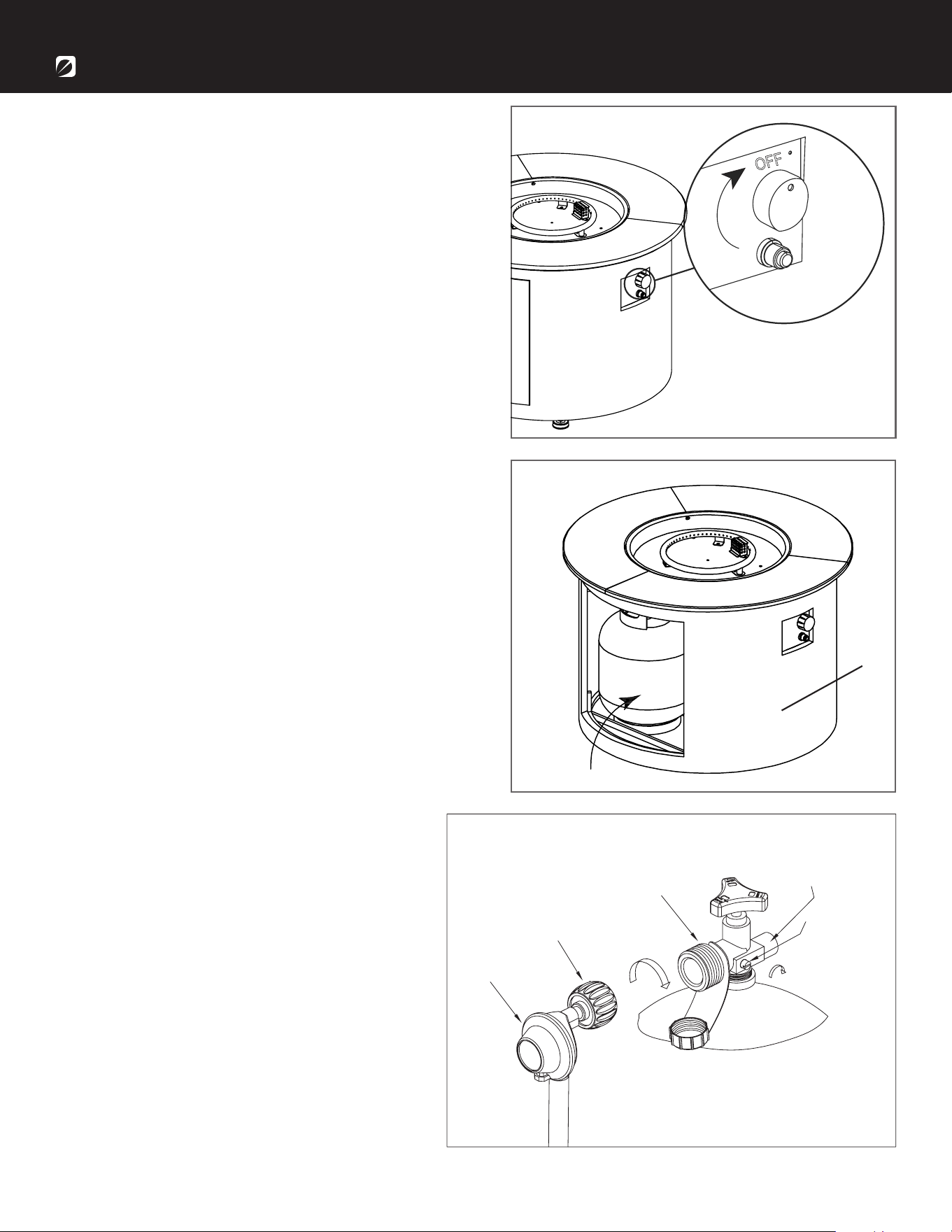 OFF