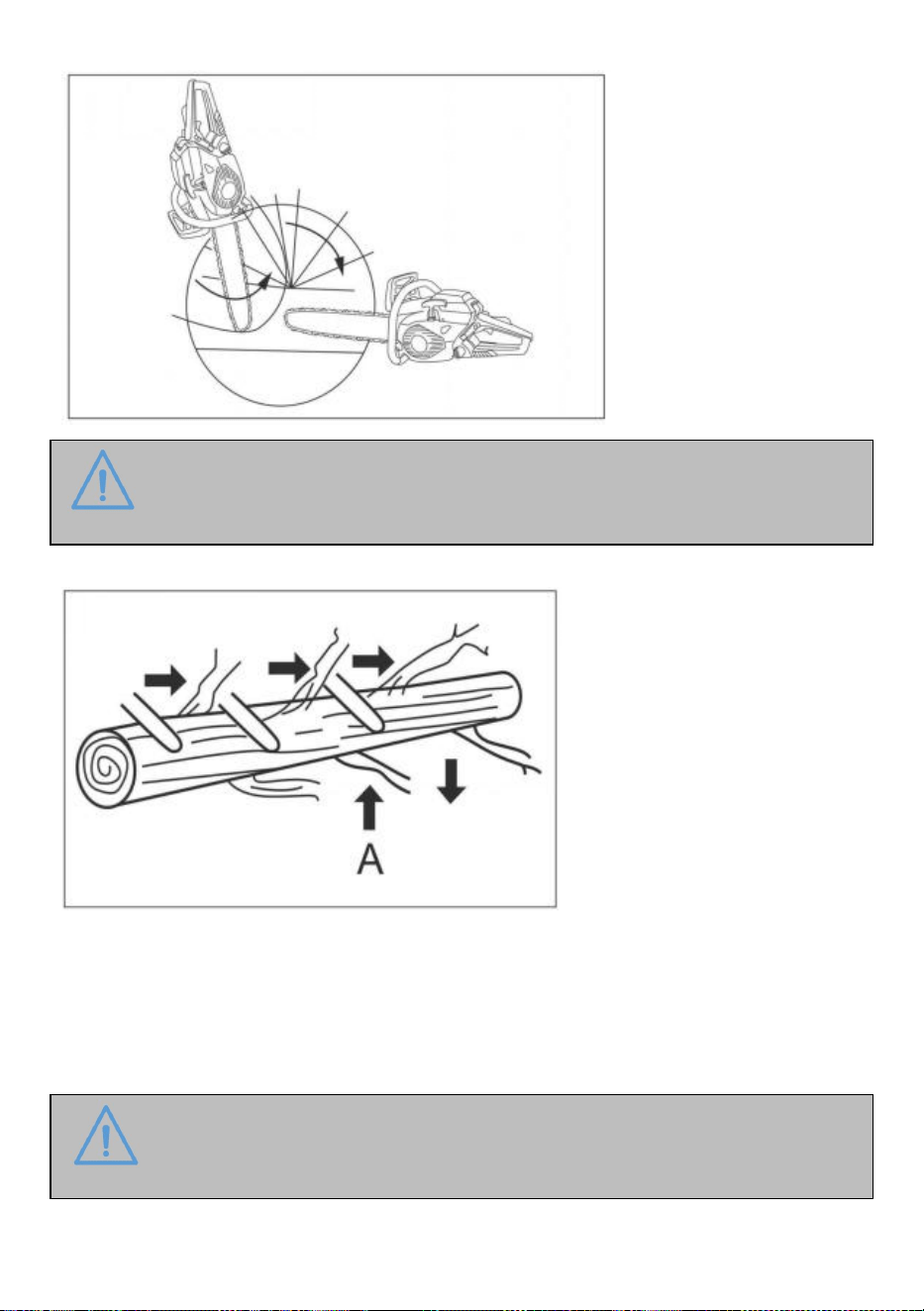 A