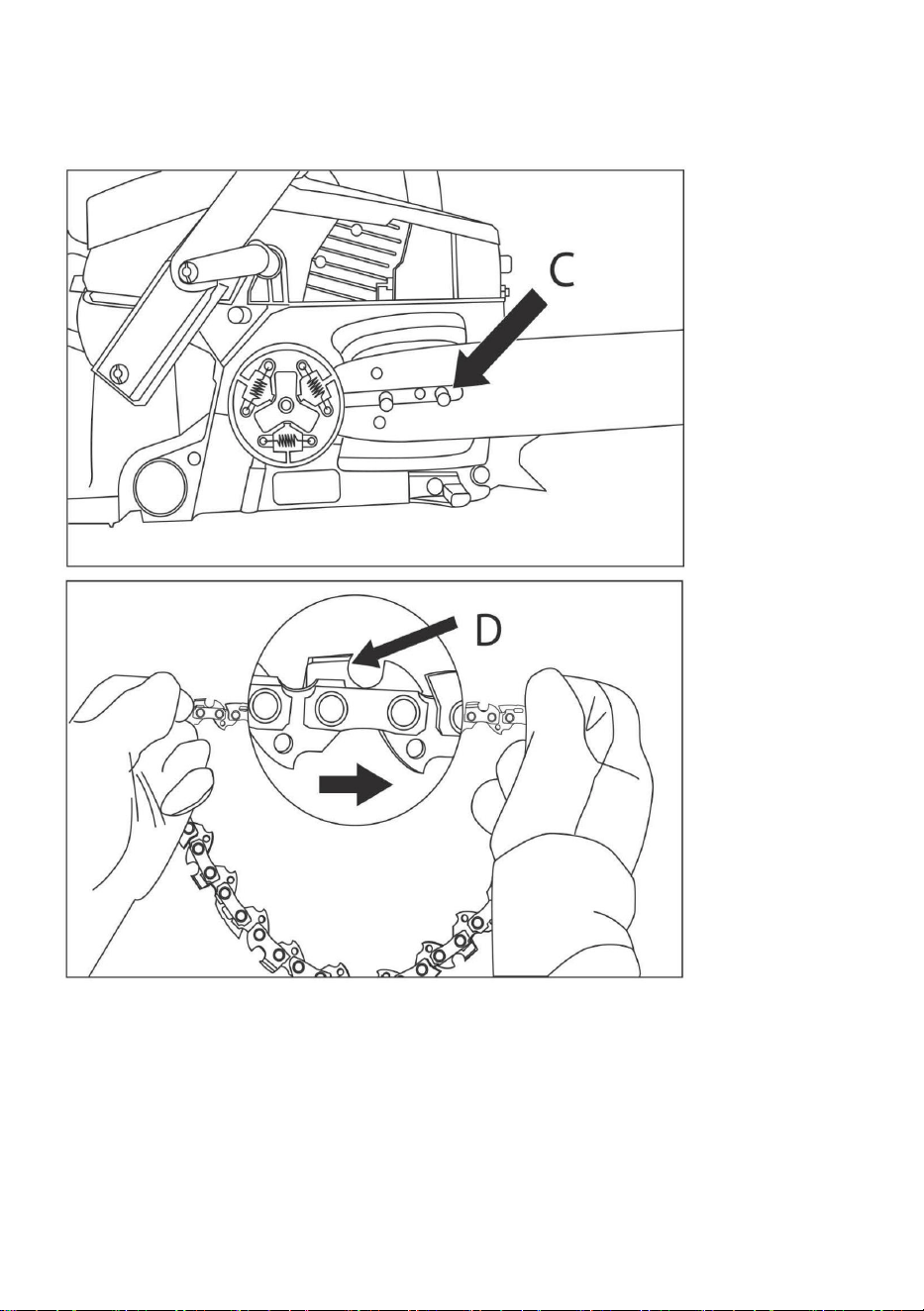 C

D