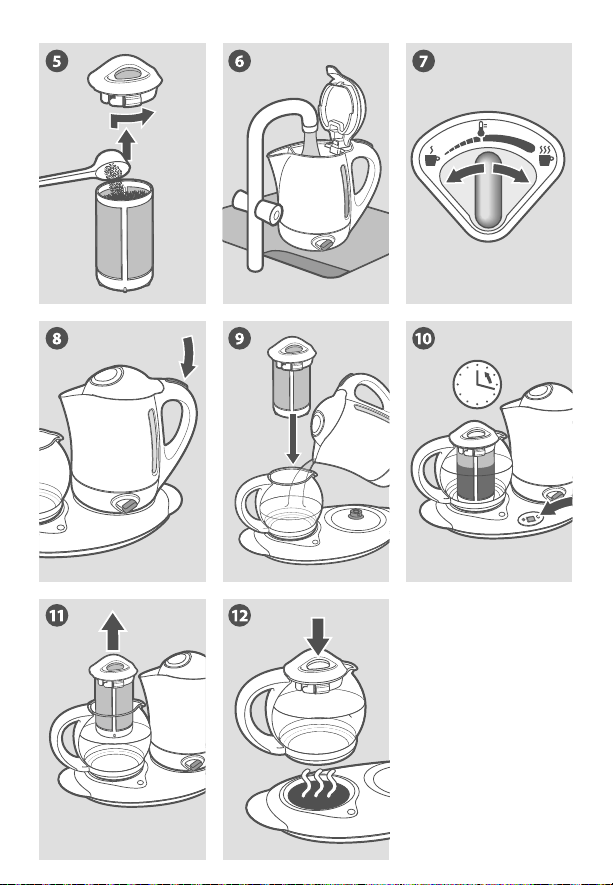 5

6

7

8

9

10

11

12