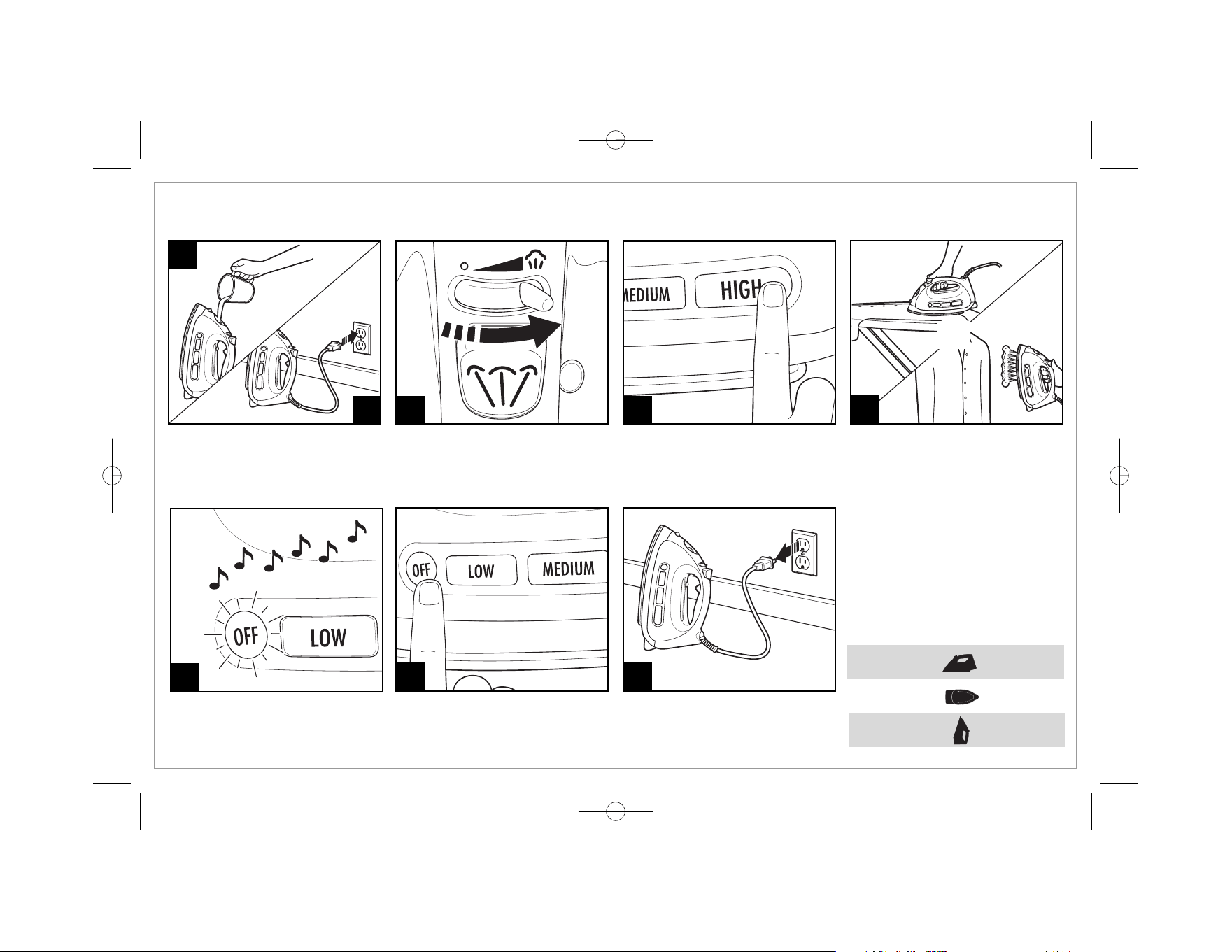 MEDIUM HIGH

OFF LOW

OFF LOW MEDIUM