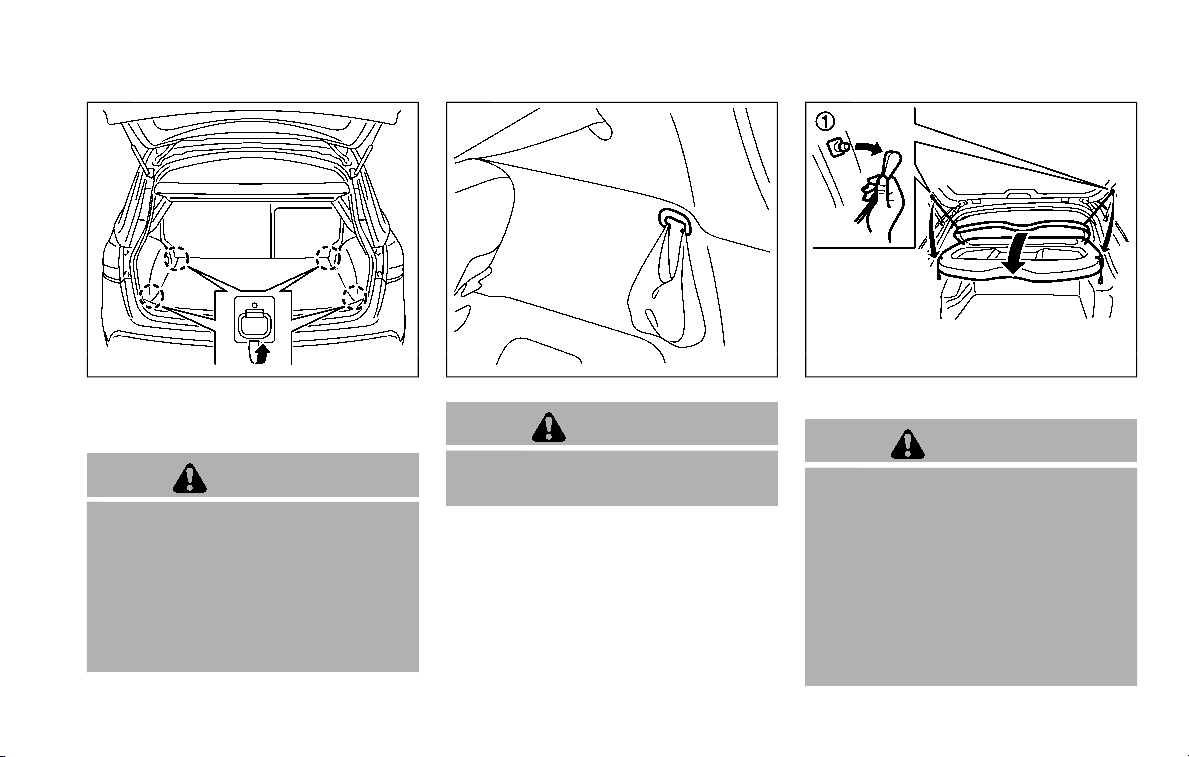 ①