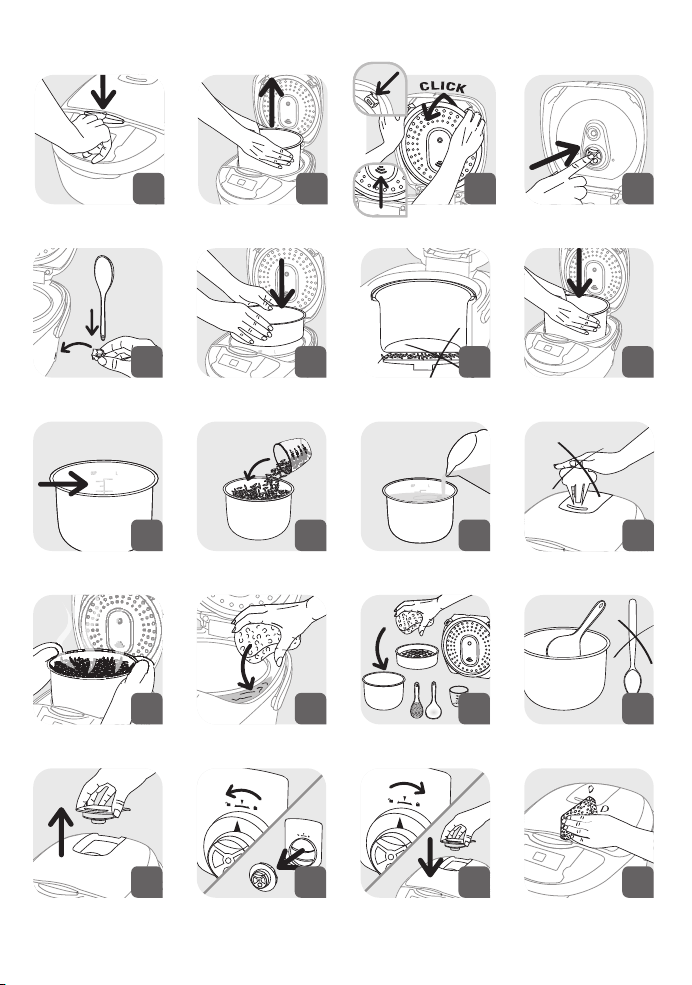 CLICK