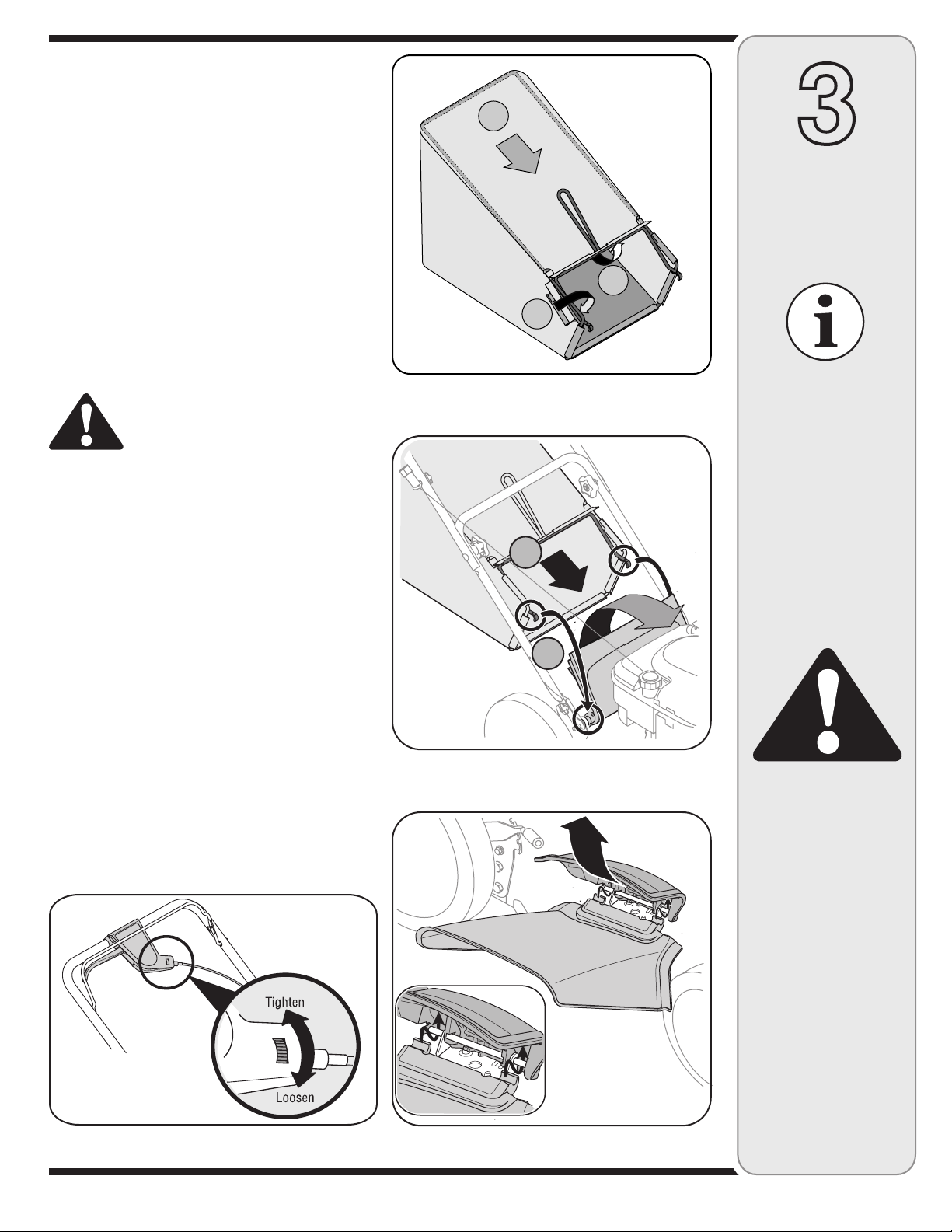 3

Tighten

Loosen