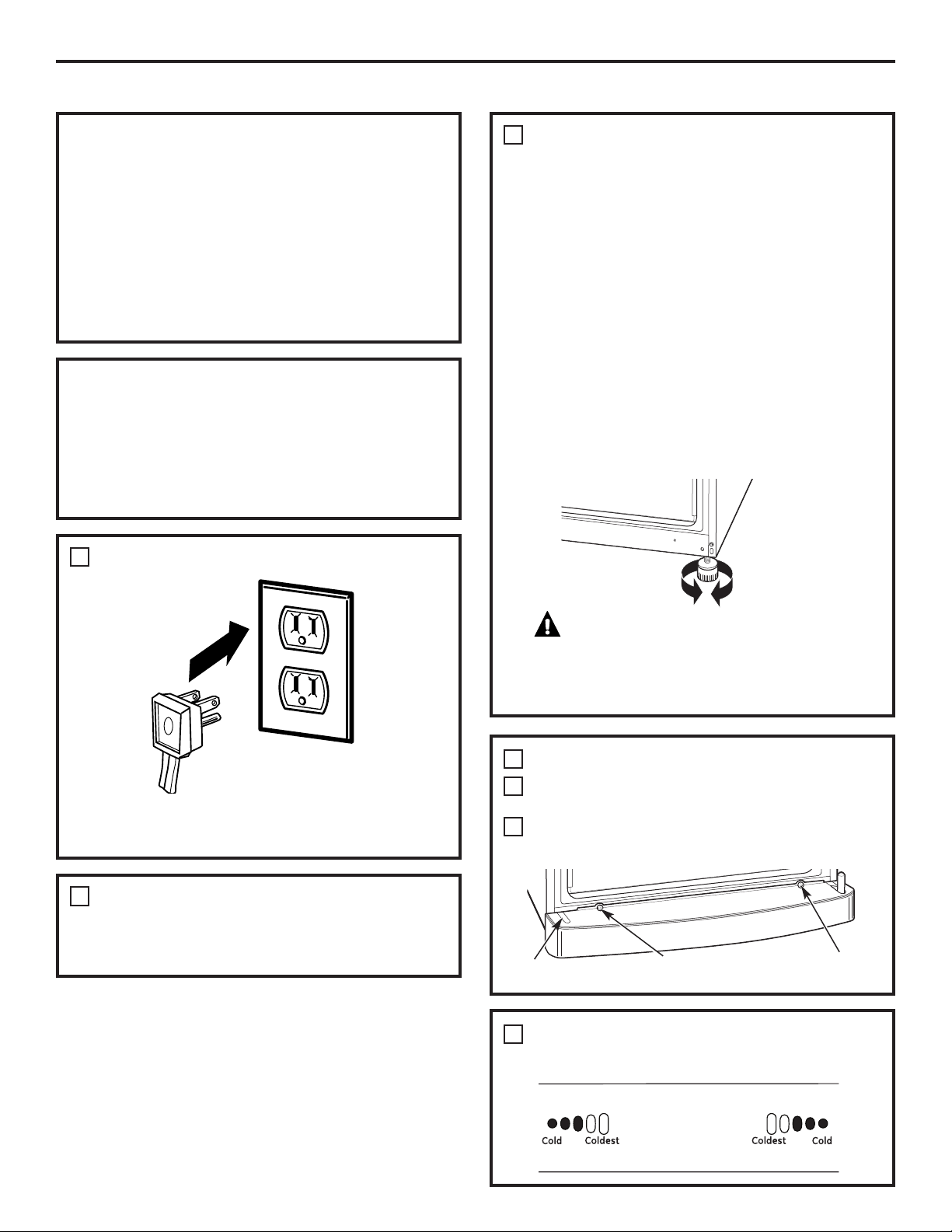 Cold Coldest

Coldest Cold