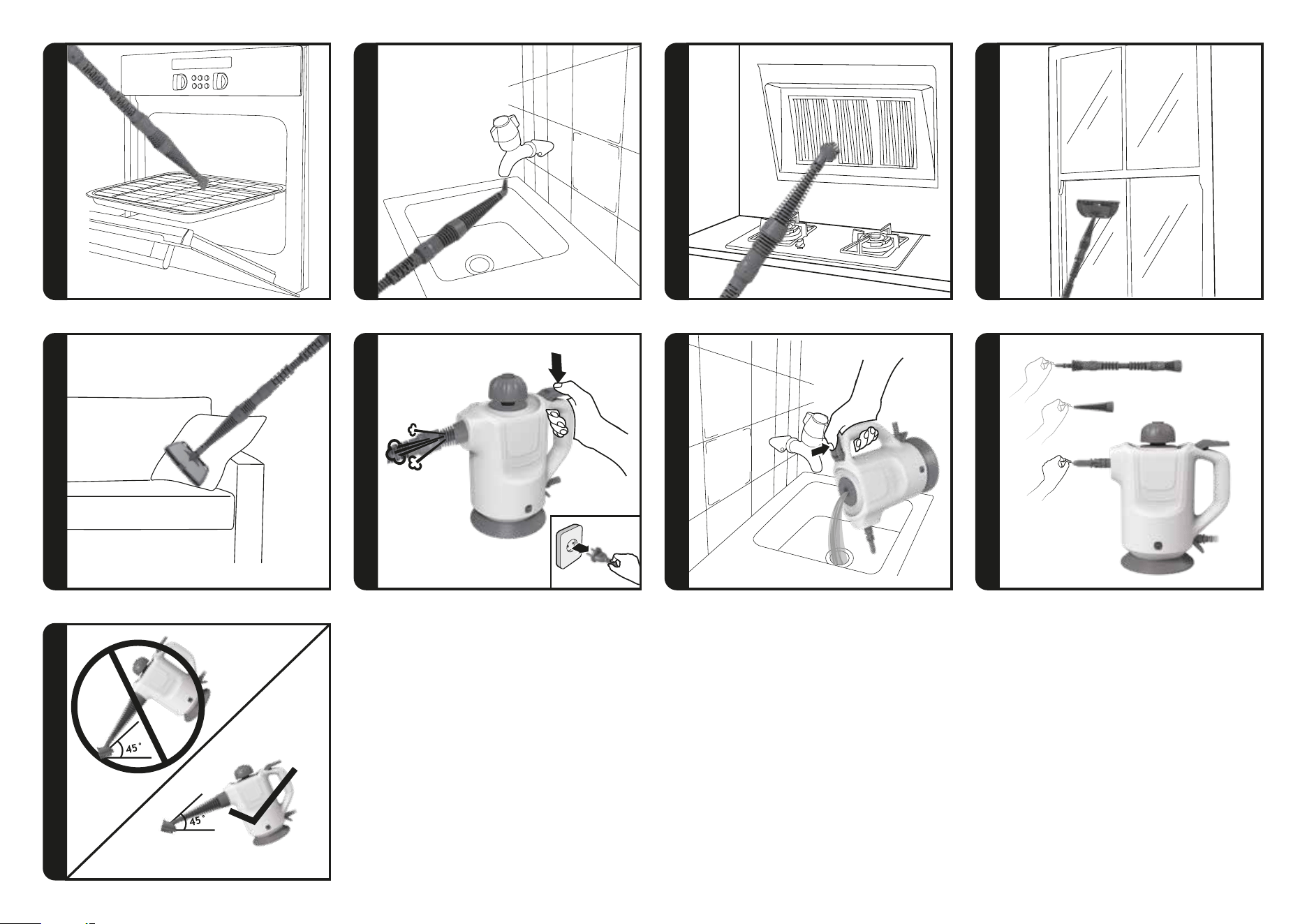 45°

45°