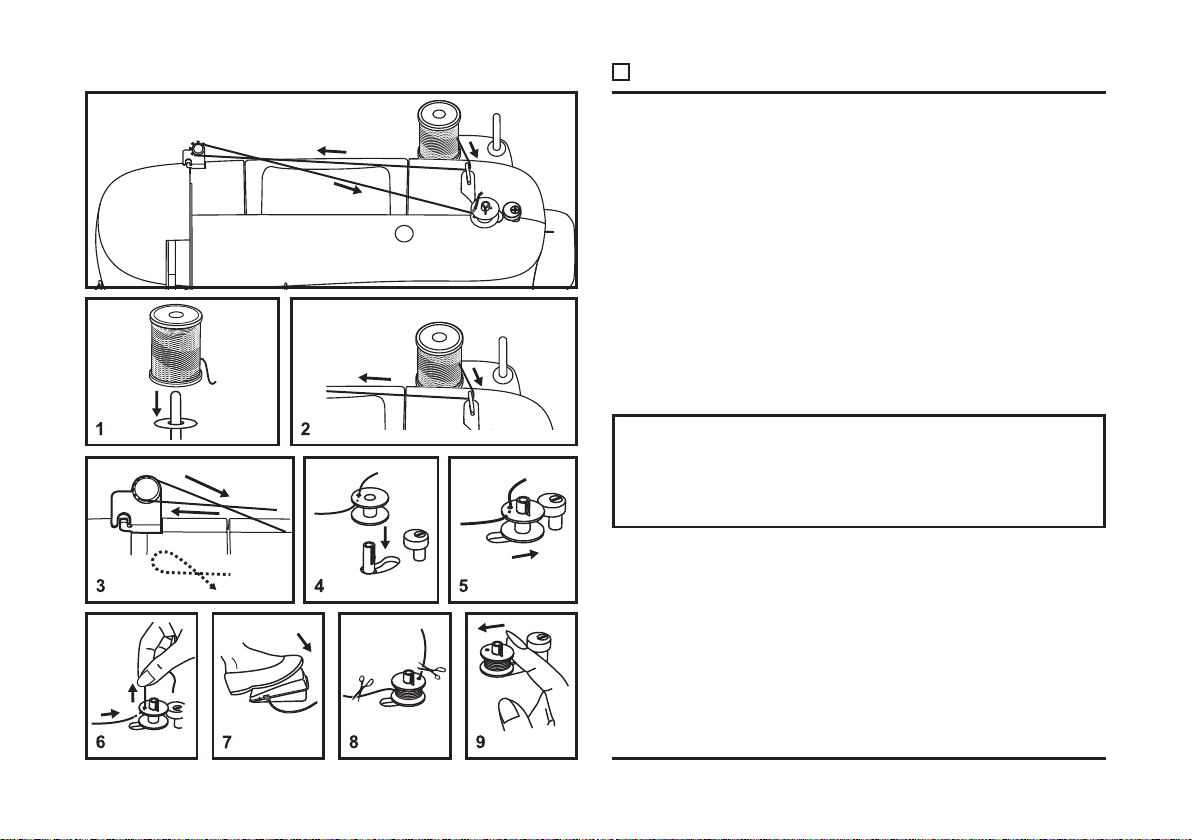 1

2

3

4

5

6

7

8

9