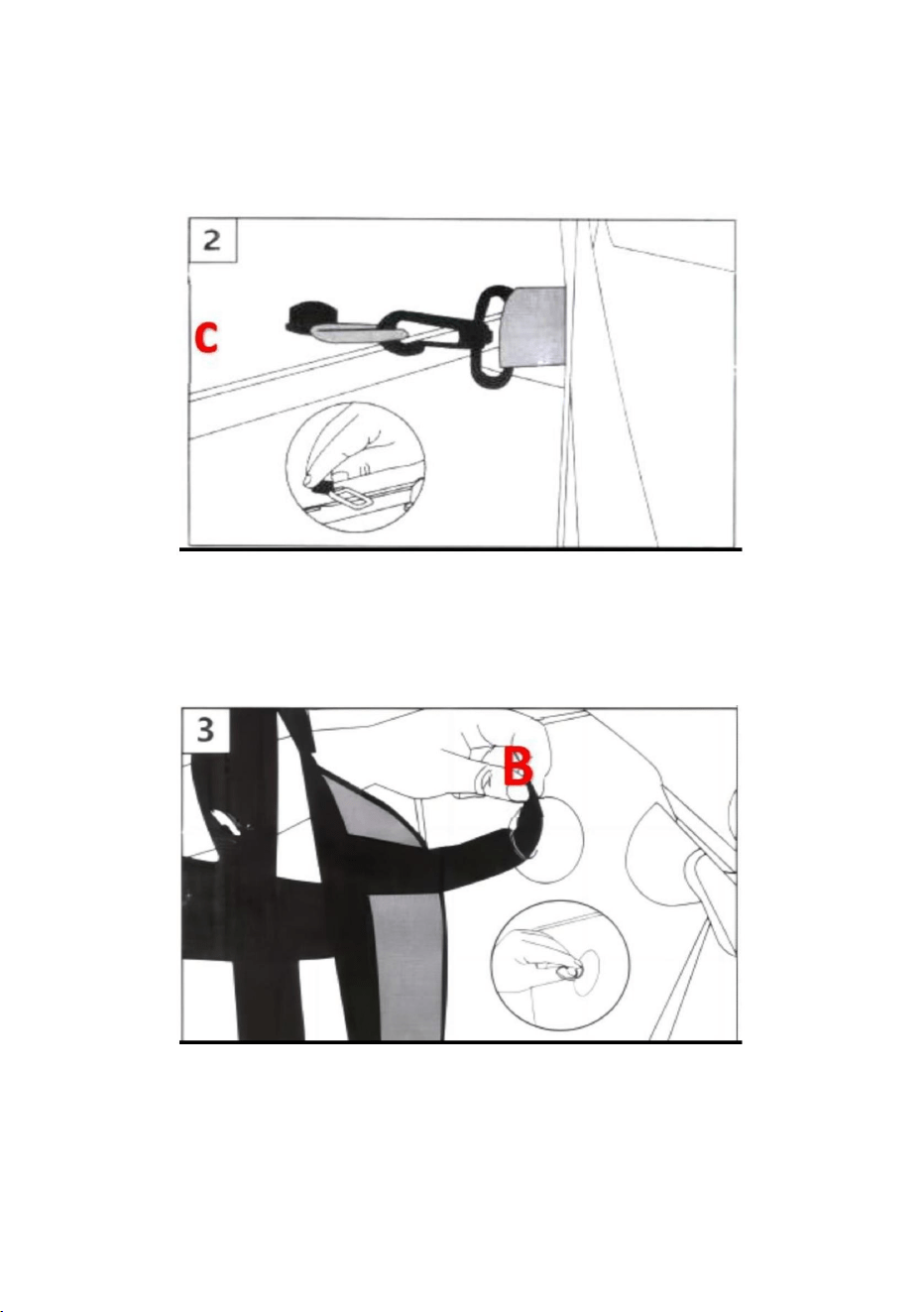 2

C

3

B