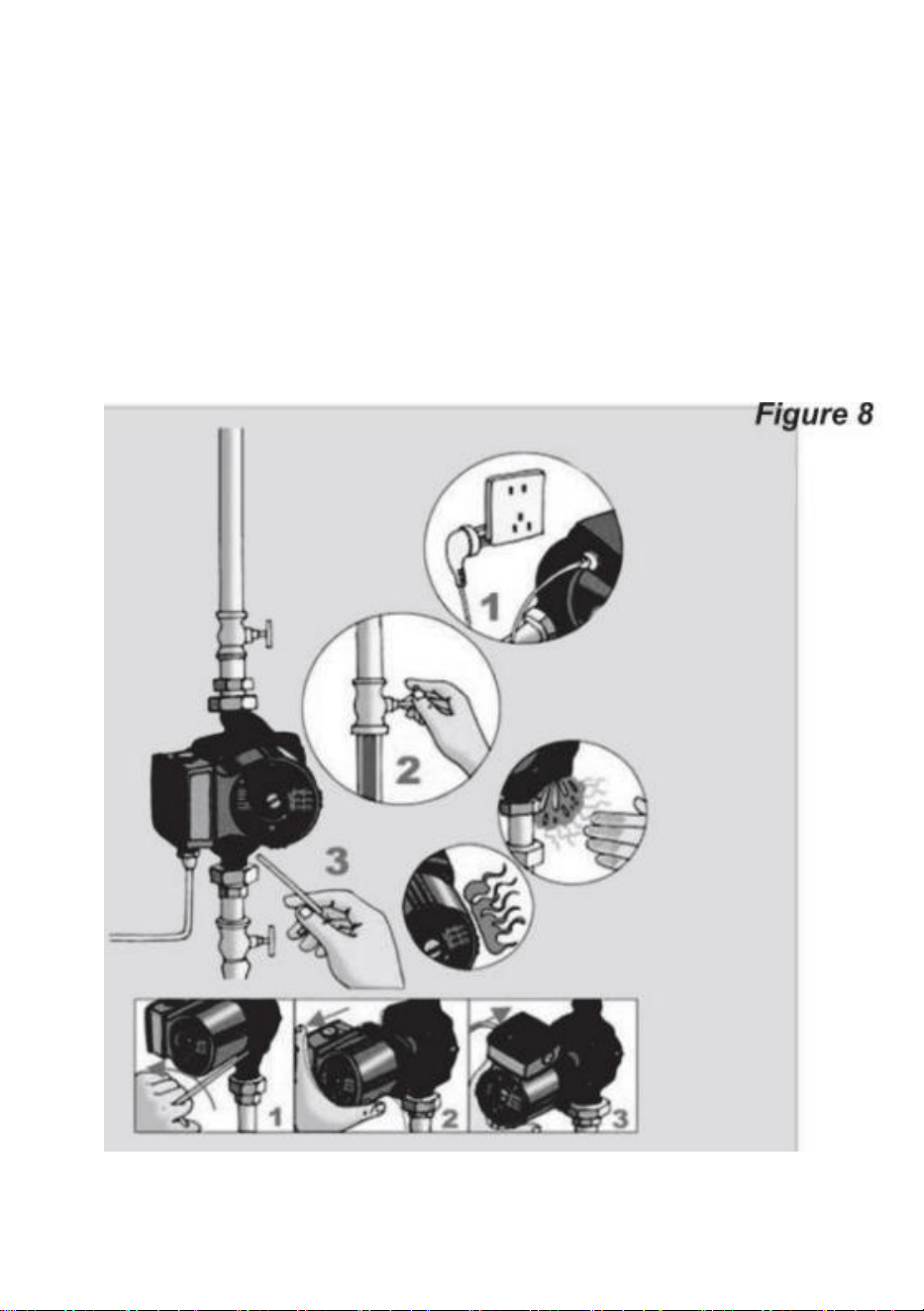 Figure 8

1

2

3

1

2

3