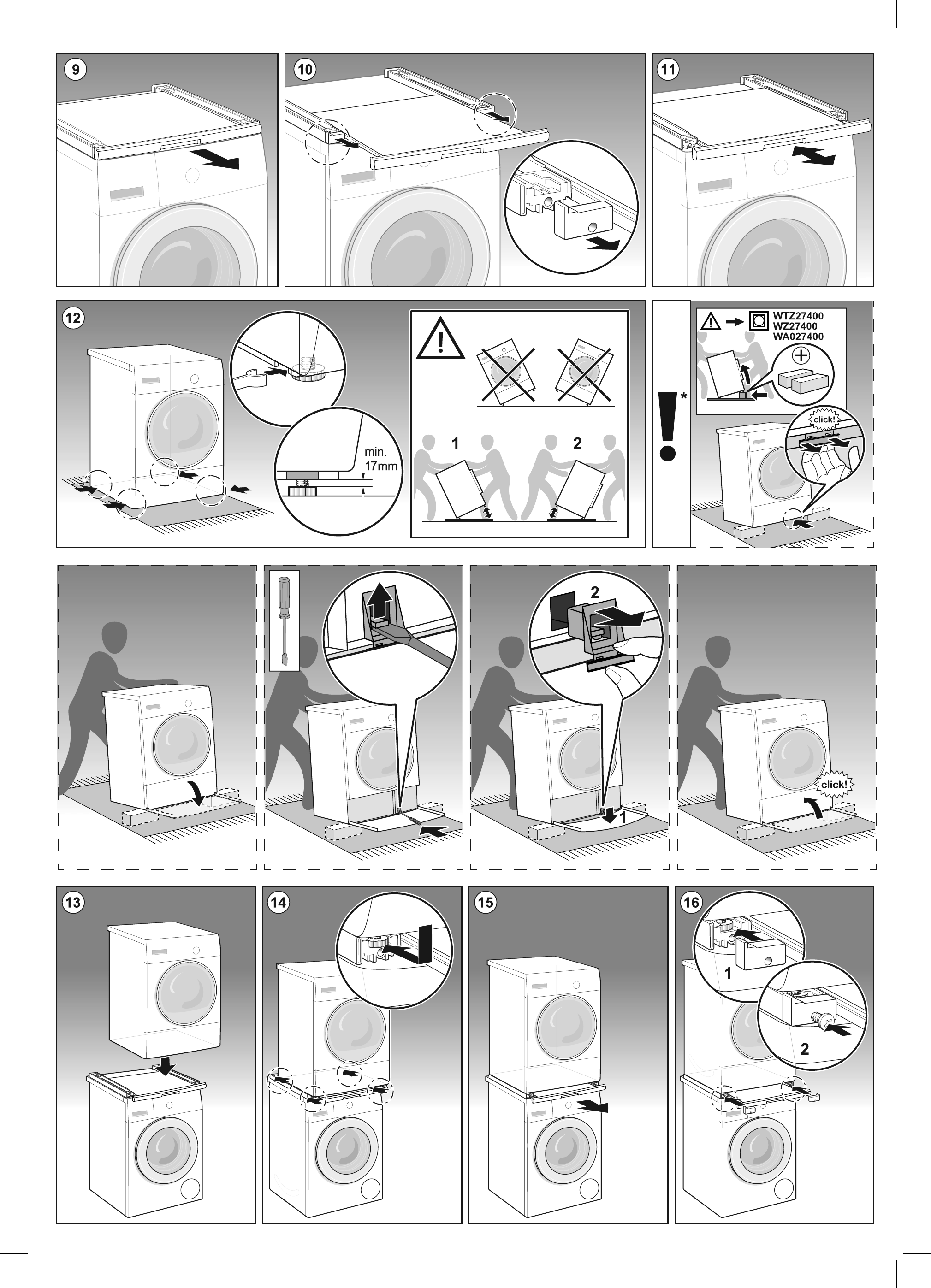 9

10

11

12

min. 17mm

1

2

!*

WTZ27400
WZ27400
WA027400

click!

2

1

click!

13

14

15

16

1

2